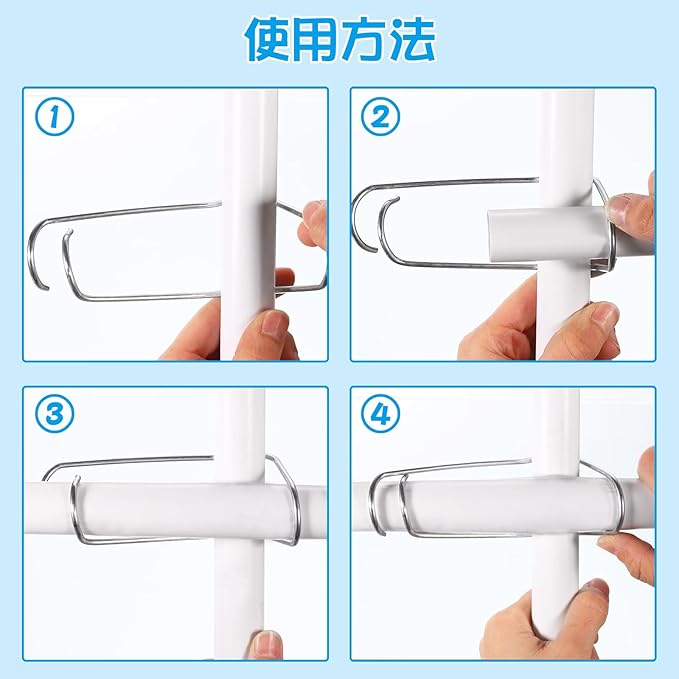 使用方法

①

②

③

④