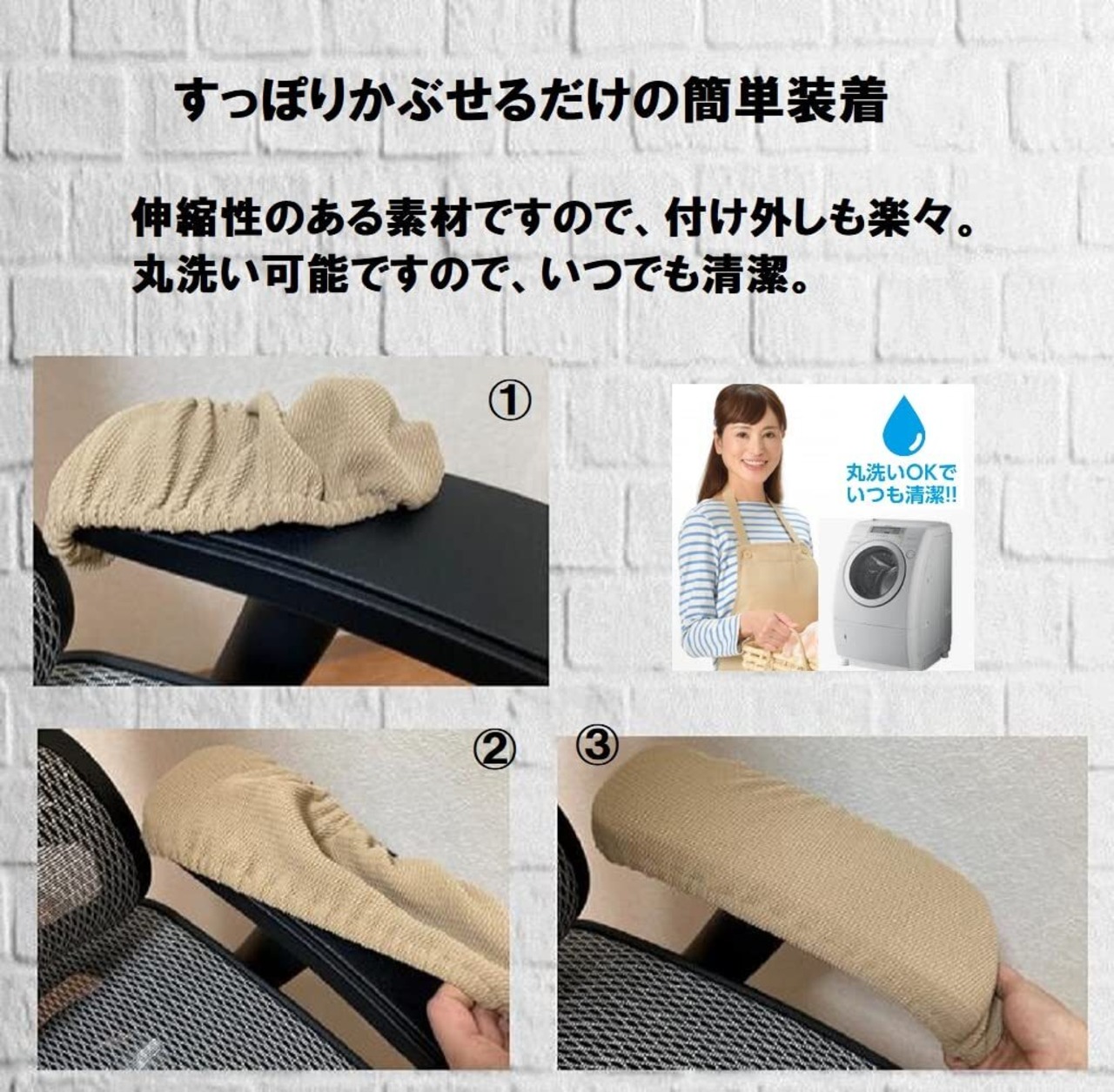 すっぽりかぶせるだけの簡単装着

伸縮性のある素材ですので、付け外しも楽々。
丸洗い可能ですので、いつでも清潔。

①

丸洗いOKで
いつも清潔!!

②

③