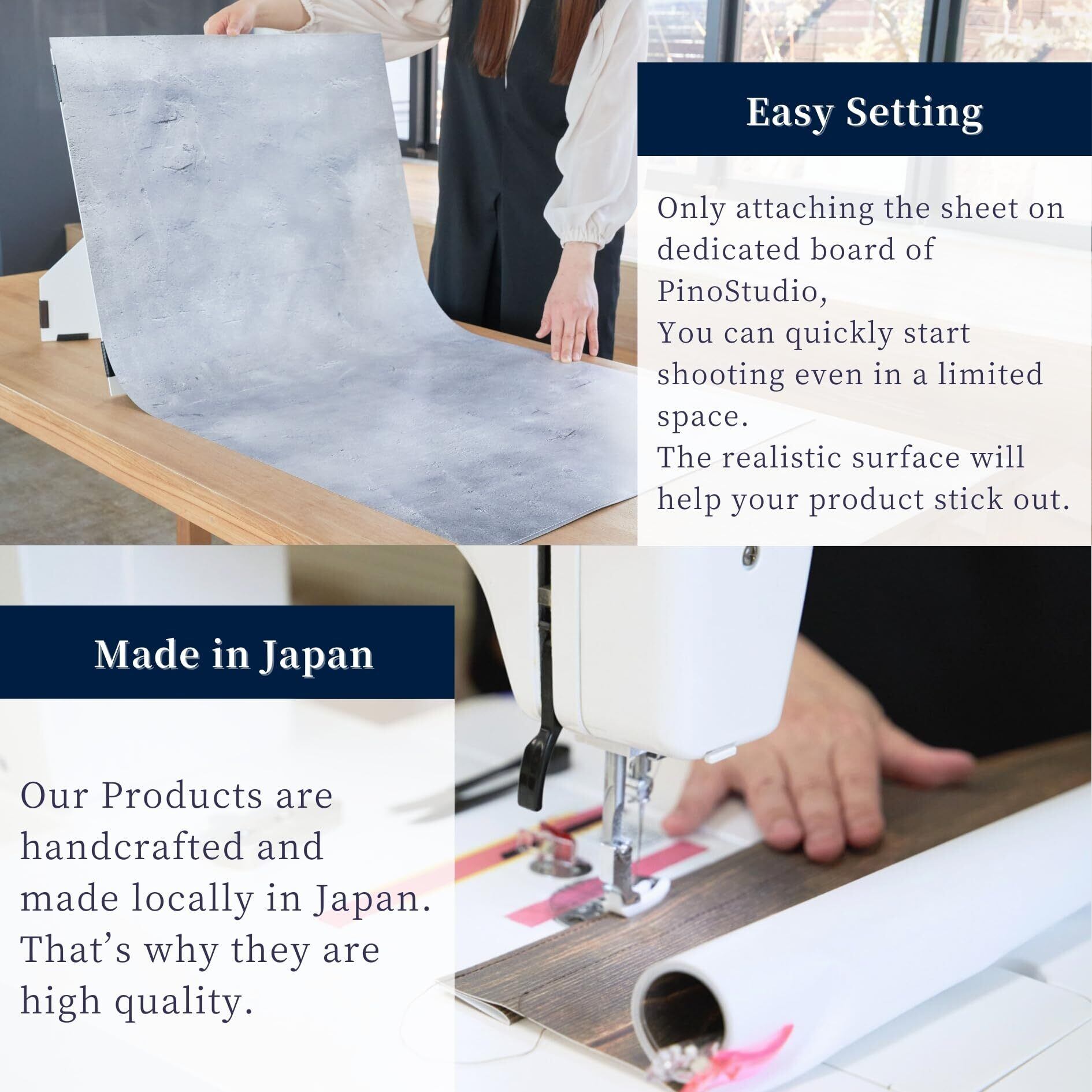 Easy Setting

Only attaching the sheet on dedicated board of PinoStudio,
You can quickly start shooting even in a limited space.
The realistic surface will help your product stick out.

Made in Japan

Our Products are handcrafted and made locally in Japan. That's why they are high quality.