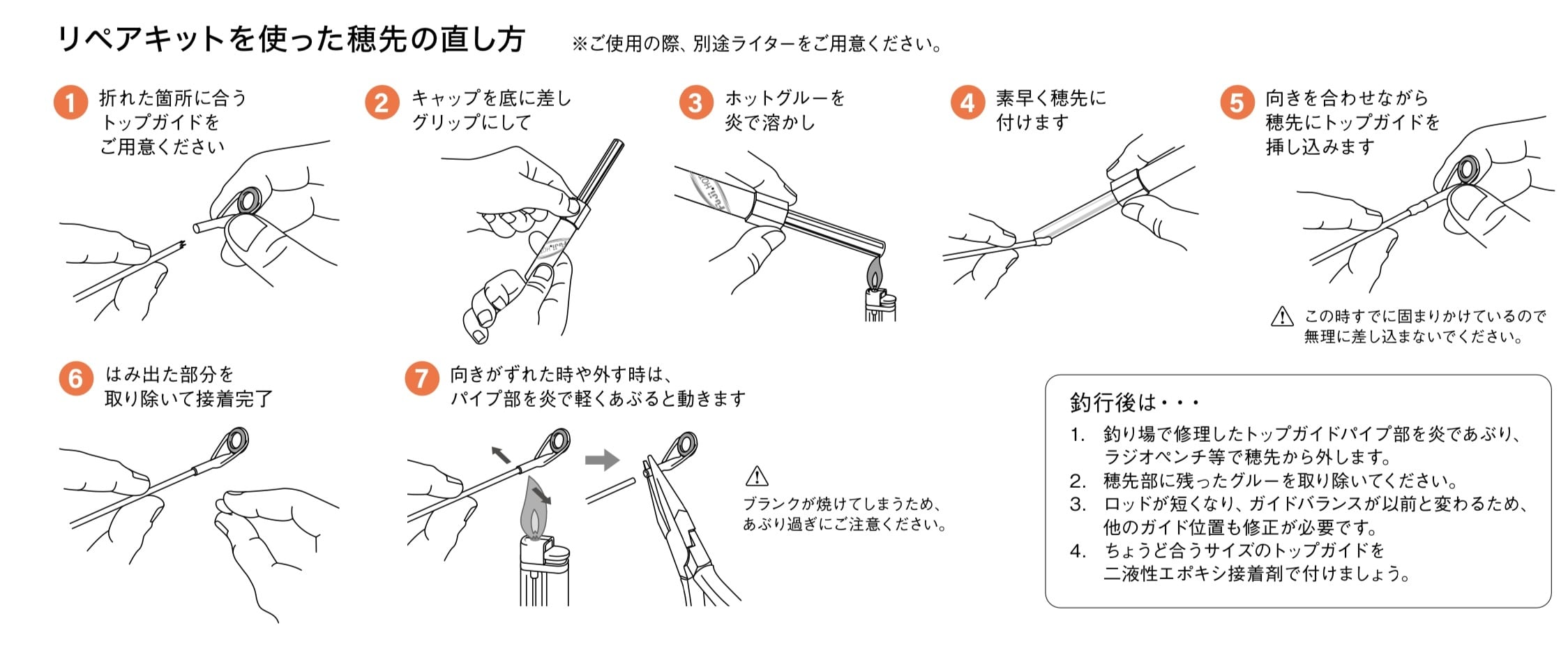 リペアキットを使った穂先の直し方　※ご使用の際、別途ライターをご用意ください。

1 折れた箇所に合うトップガイドをご用意ください

2 キャップを底に差しグリップにして

3 ホットグルーを炎で溶かし

4 素早く穂先に付けます

5 向きを合わせながら穂先にトップガイドを挿し込みます

この時すでに固まりかけているので無理に差し込まないでください。

6 はみ出た部分を取り除いて接着完了

7 向きがずれた時や外す時は、パイプ部を炎で軽くあぶると動きます

ブランクが焼けてしまうため、あぶり過ぎにご注意ください。

釣行後は・・・
1. 釣り場で修理したトップガイドパイプ部を炎であぶり、ラジオペンチ等で穂先から外します。
2. 穂先部に残ったグルーを取り除いてください。
3. ロッドが短くなり、ガイドバランスが以前と変わるため、他のガイド位置も修正が必要です。
4. ちょうど合うサイズのトップガイドを二液性エポキシ接着剤で付けましょう。