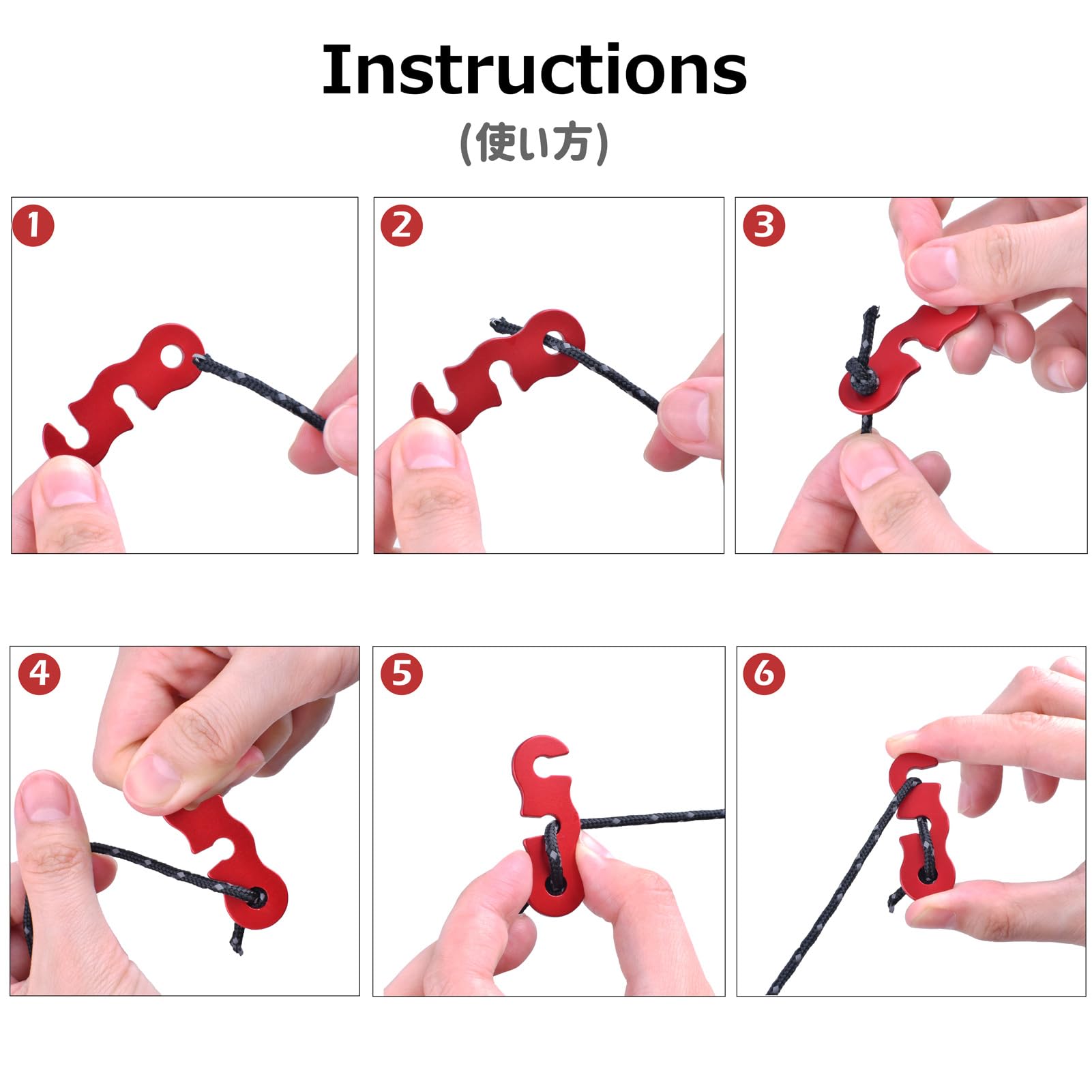 Instructions
(使い方)

1

2

3

4

5

6