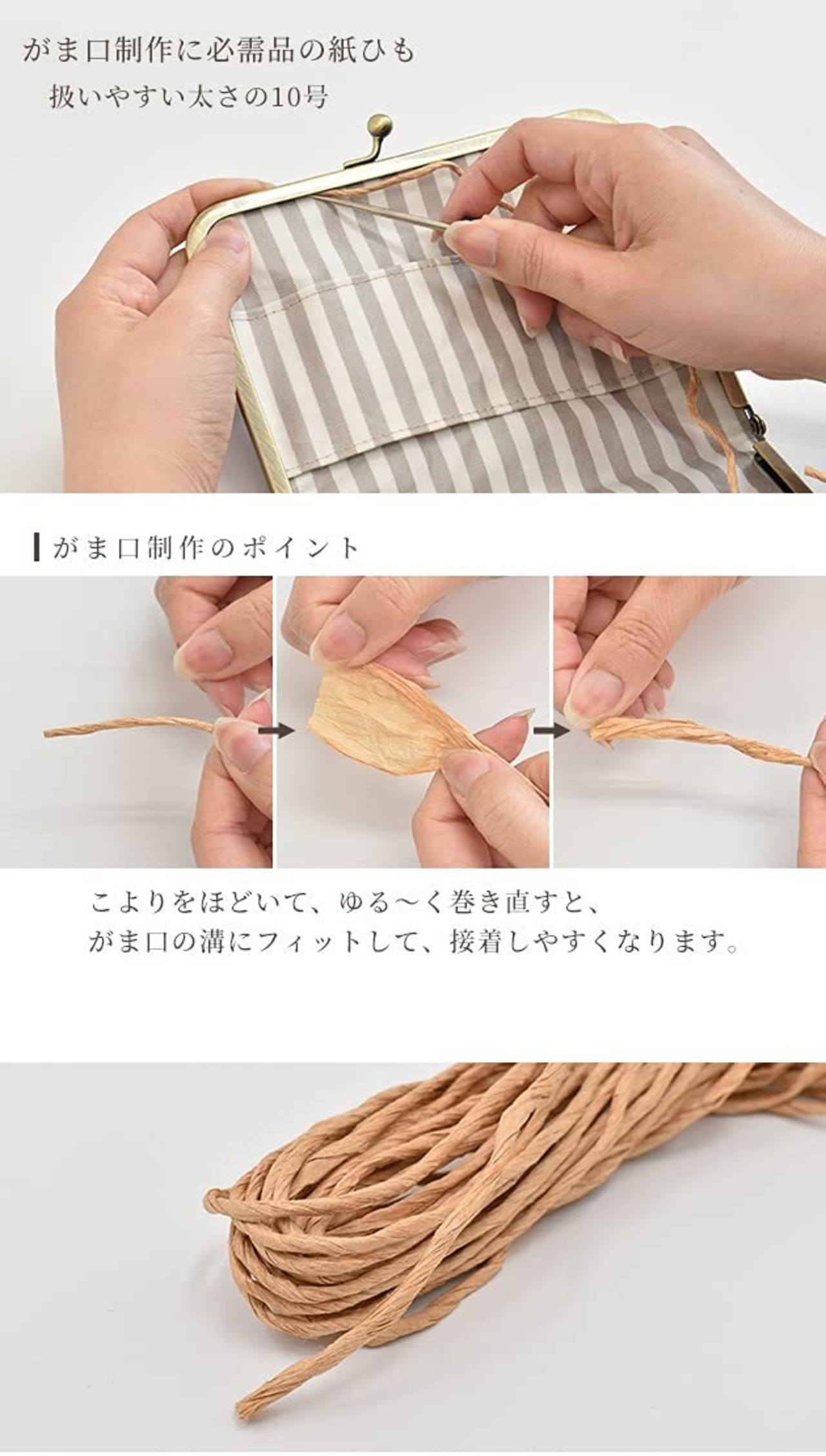 がま口制作に必需品の紙ひも
扱いやすい太さの10号

がま口制作のポイント

こよりをほどいて、ゆる〜く巻き直すと、
がま口の溝にフィットして、接着しやすくなります。