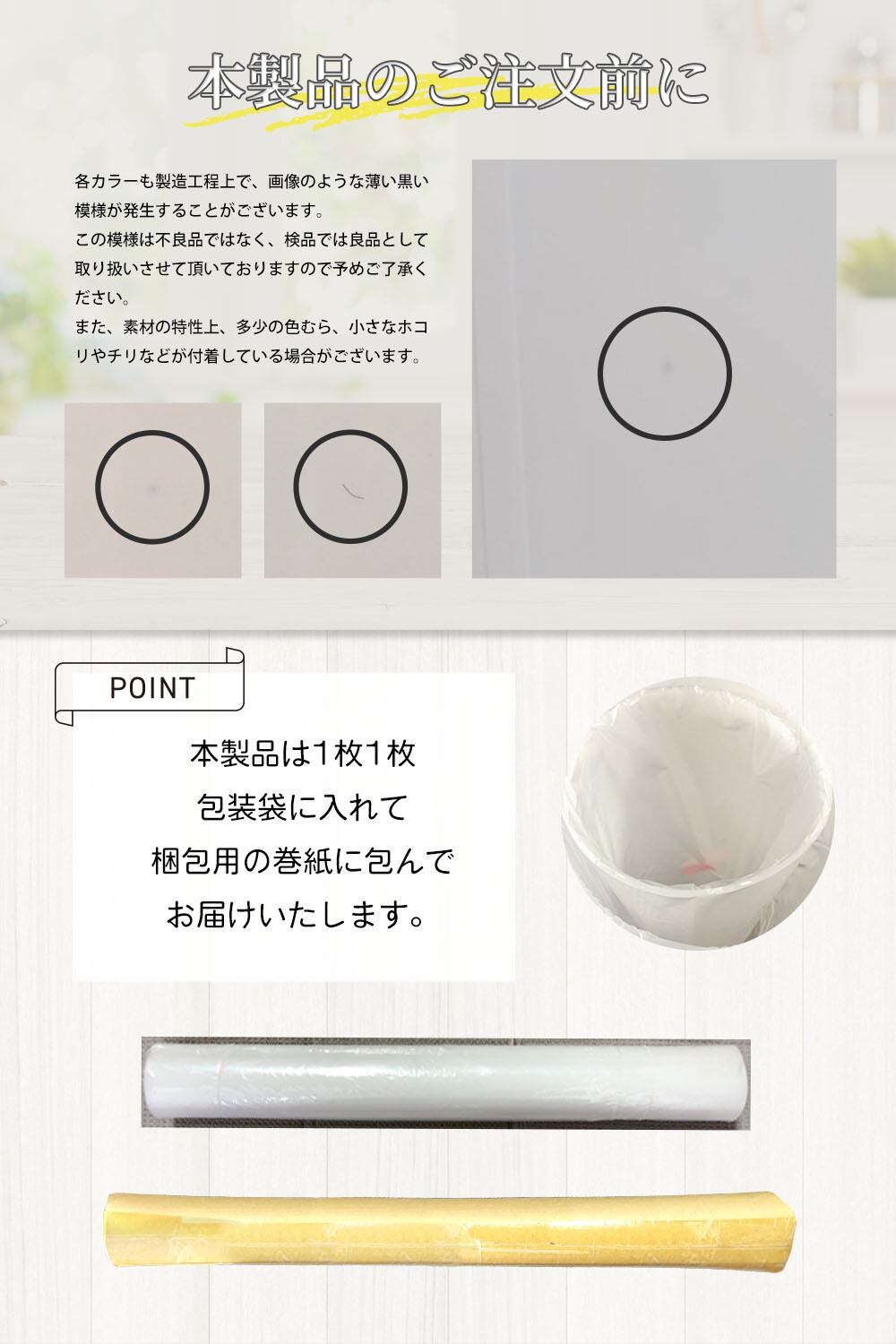 本製品のご注文前に

各カラーも製造工程上で、画像のような薄い黒い模様が発生することがございます。
この模様は不良品ではなく、検品では良品として取り扱いさせて頂いておりますので予めご了承ください。
また、素材の特性上、多少の色むら、小さなホコリやチリなどが付着している場合がございます。

POINT

本製品は1枚1枚
包装袋に入れて
梱包用の巻紙に包んで
お届けいたします。