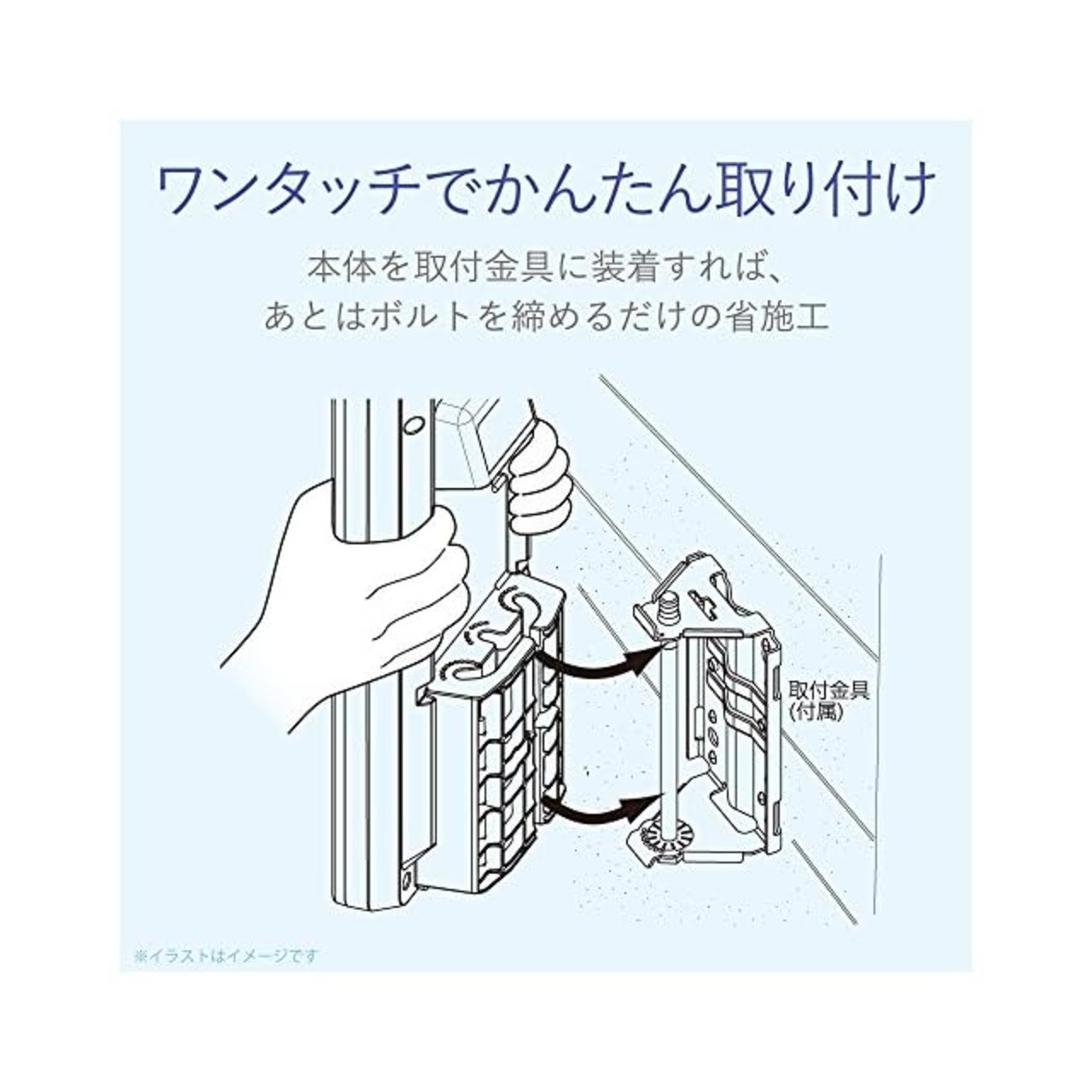 ワンタッチでかんたん取り付け

本体を取付金具に装着すれば、
あとはボルトを締めるだけの省施工

取付金具
(付属)

※イラストはイメージです