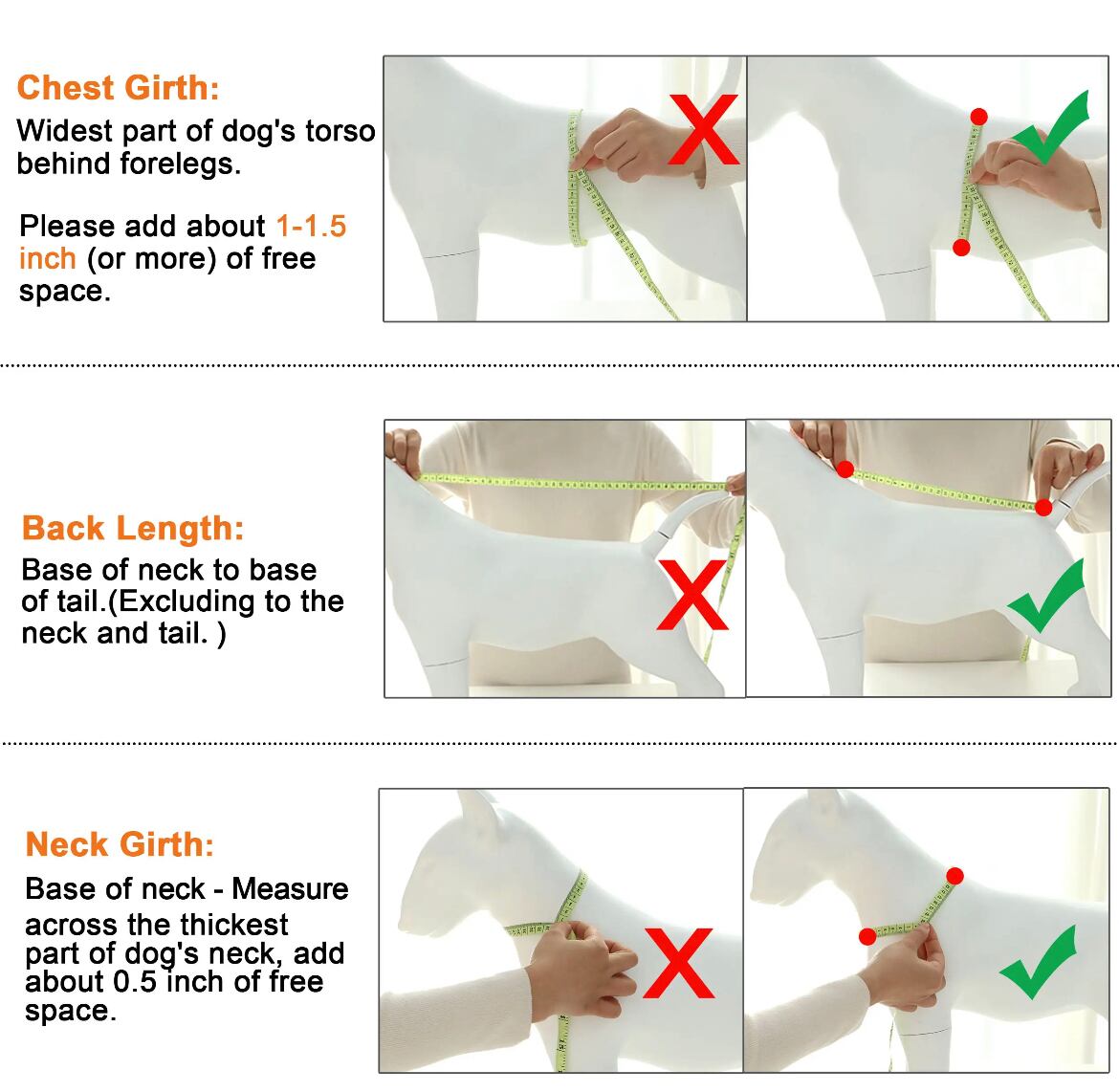 Chest Girth:
Widest part of dog's torso behind forelegs.

Please add about 1-1.5 inch (or more) of free space.

Back Length:
Base of neck to base of tail.(Excluding to the neck and tail. )

Neck Girth:
Base of neck - Measure across the thickest part of dog's neck, add about 0.5 inch of free space.