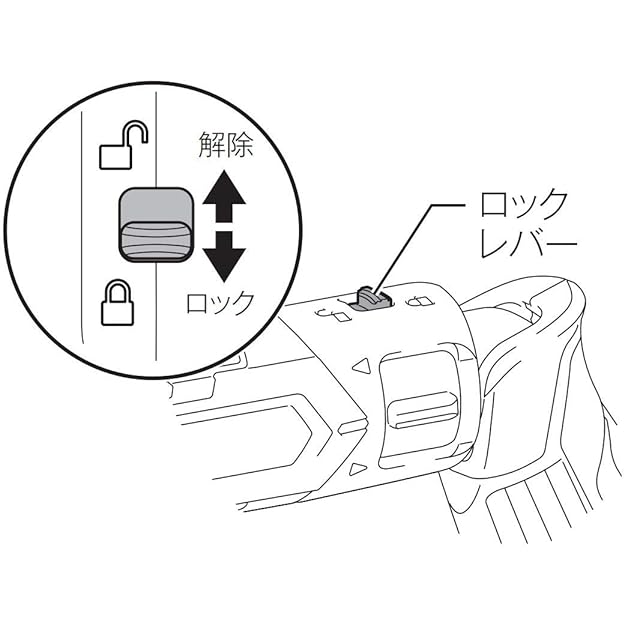 解除
ロック
ロック
レバー