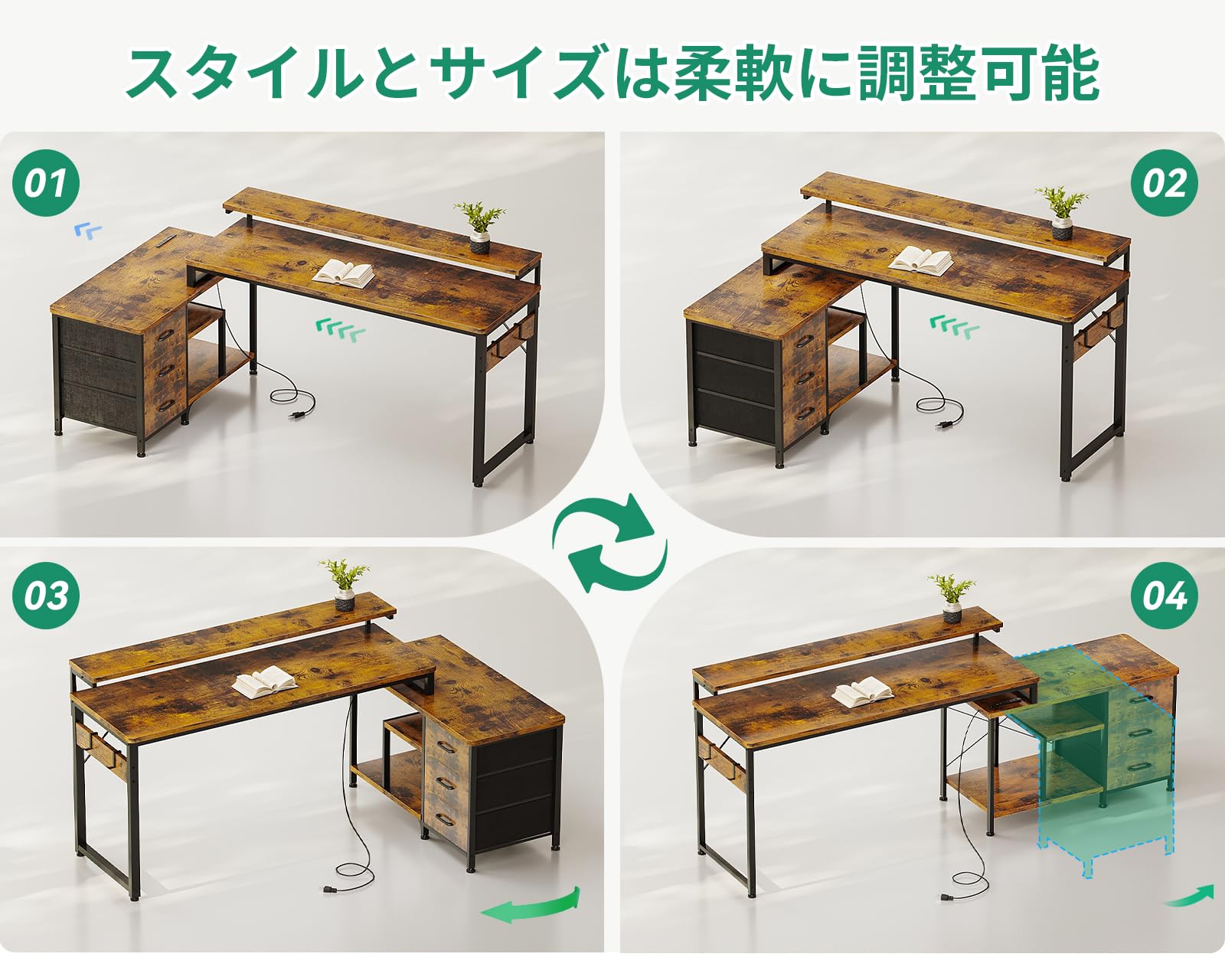 スタイルとサイズは柔軟に調整可能

01

02

03

04