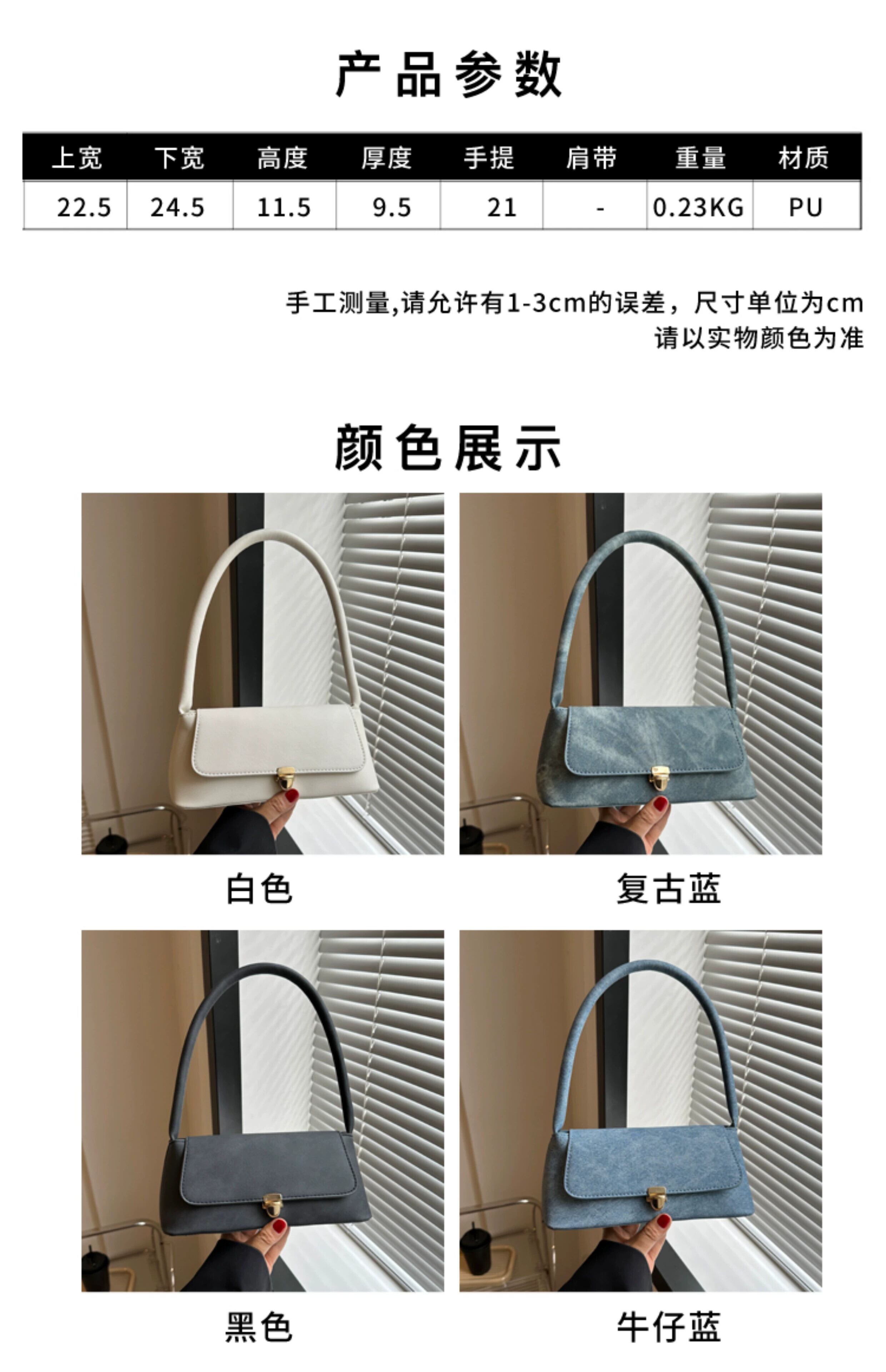 产品参数

| 上宽 | 下宽 | 高度 | 厚度 | 手提 | 肩带 | 重量 | 材质 |
|---|---|---|---|---|---|---|---|
| 22.5 | 24.5 | 11.5 | 9.5 | 21 | - | 0.23KG | PU |

手工测量,请允许有1-3cm的误差，尺寸单位为cm
请以实物颜色为准

颜色展示

白色

复古蓝

黑色

牛仔蓝