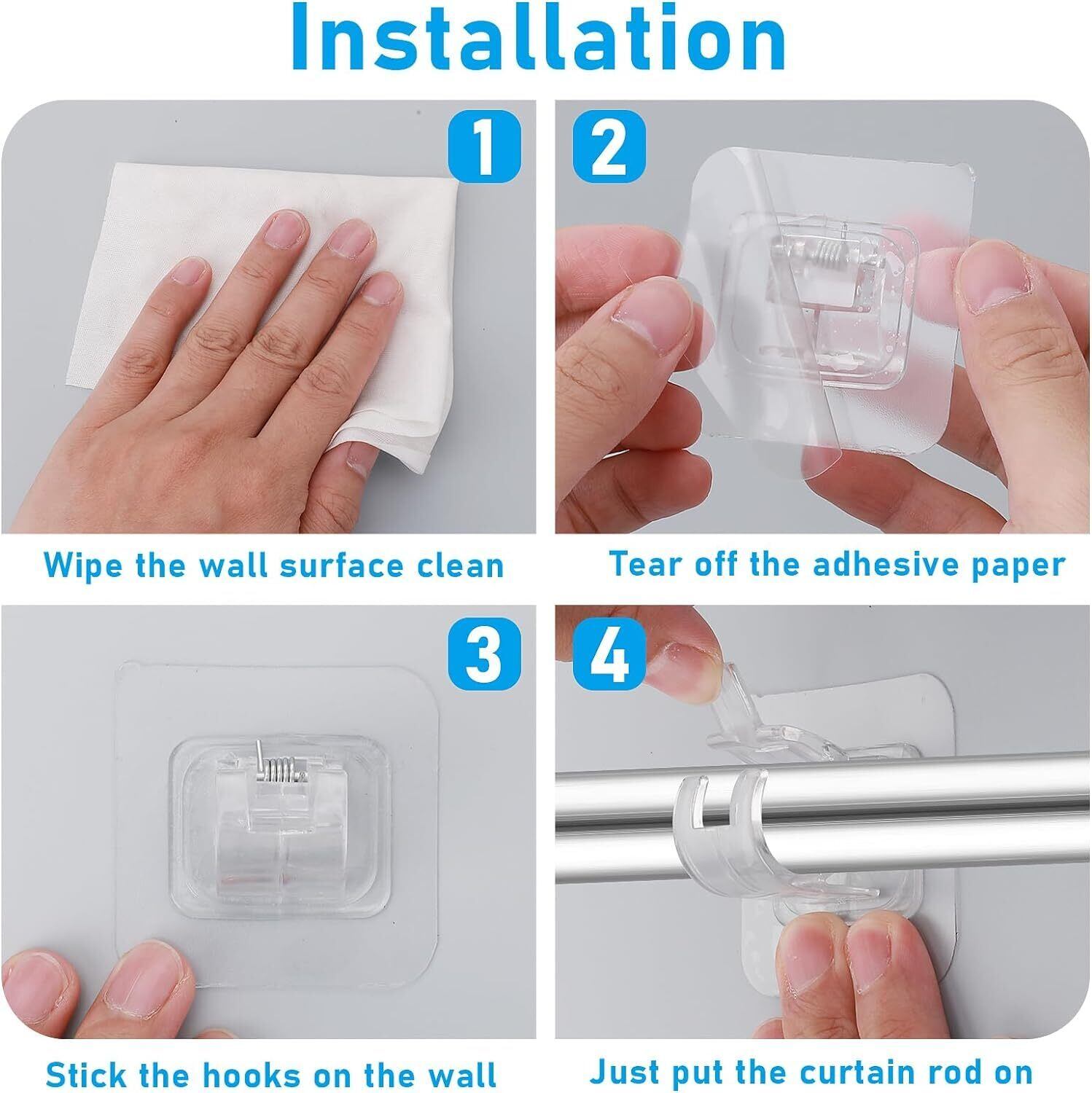 Installation

1

Wipe the wall surface clean

2

Tear off the adhesive paper

3

Stick the hooks on the wall

4

Just put the curtain rod on