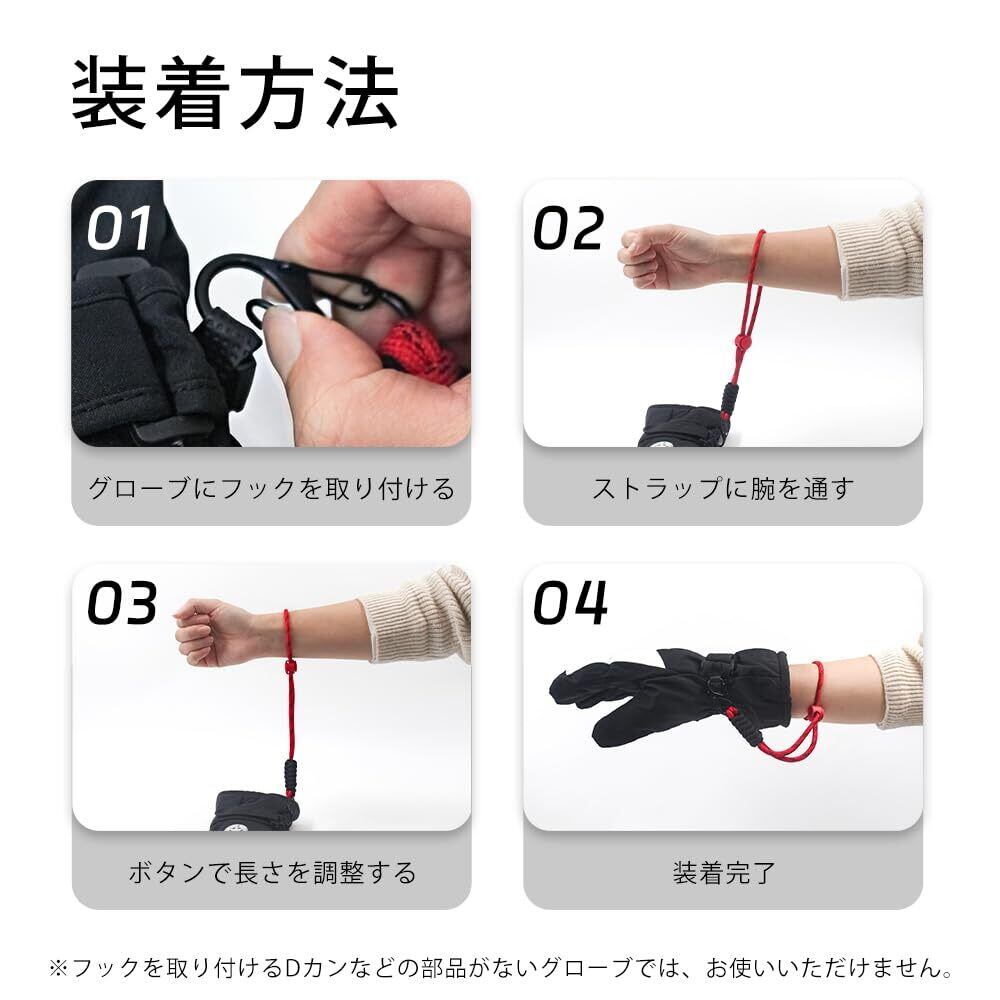 装着方法

01

グローブにフックを取り付ける

02

ストラップに腕を通す

03

ボタンで長さを調整する

04

装着完了

※フックを取り付けるDカンなどの部品がないグローブでは、お使いいただけません。