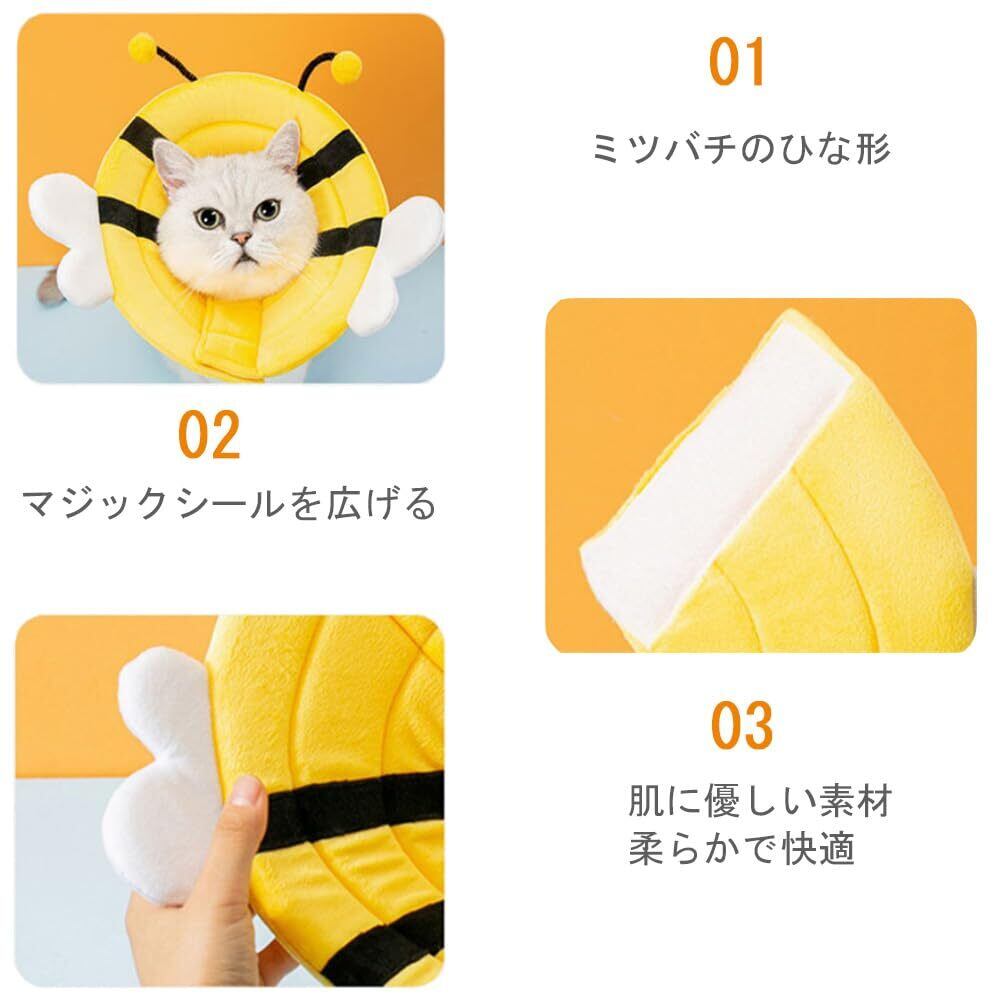 01

ミツバチのひな形

02

マジックシールを広げる

03

肌に優しい素材
柔らかで快適