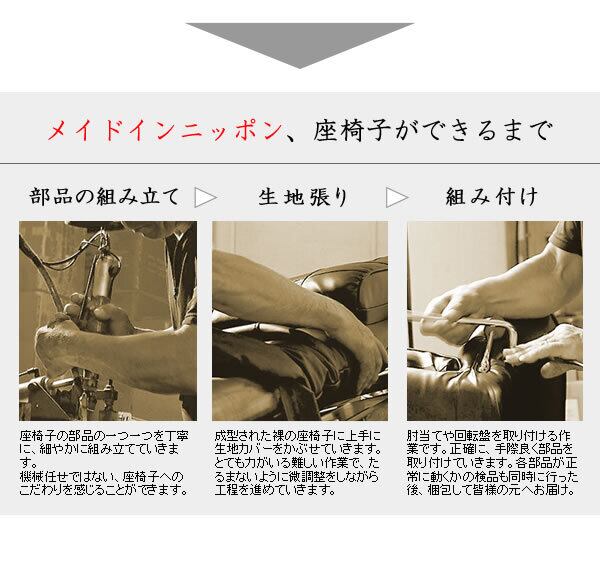 メイドインニッポン、座椅子ができるまで

部品の組み立て

座椅子の部品の一つ一つを丁寧に、細やかに組み立てていきます。
機械任せではない、座椅子へのこだわりを感じることができます。

生地張り

成型された裸の座椅子に上手に生地カバーをかぶせていきます。とても力がいる難しい作業で、たるまないように微調整をしながら工程を進めていきます。

組み付け

肘当てや回転盤を取り付ける作業です。正確に、手際良く部品を取り付けていきます。各部品が正常に動くかの検品も同時に行った後、梱包して皆様の元へお届け。