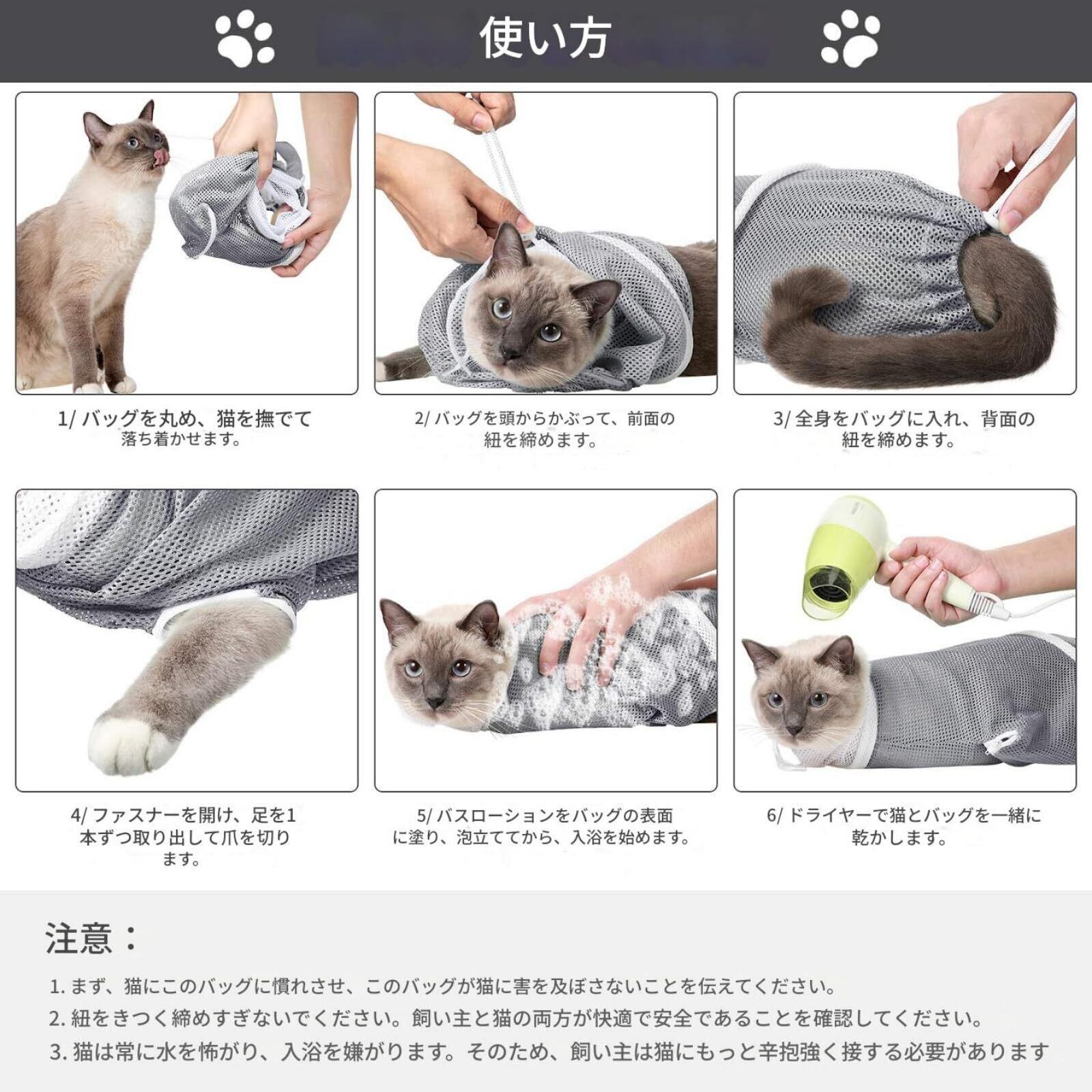 使い方

1/バッグを丸め、猫を撫でて落ち着かせます。

2/バッグを頭からかぶって、前面の紐を締めます。

3/全身をバッグに入れ、背面の紐を締めます。

4/ファスナーを開け、足を1本ずつ取り出して爪を切ります。

5/バスローションをバッグの表面に塗り、泡立ててから、入浴を始めます。

6/ドライヤーで猫とバッグを一緒に乾かします。

注意：

1.まず、猫にこのバッグに慣れさせ、このバッグが猫に害を及ぼさないことを伝えてください。
2.紐をきつく締めすぎないでください。飼い主と猫の両方が快適で安全であることを確認してください。
3.猫は常に水を怖がり、入浴を嫌がります。そのため、飼い主は猫にもっと辛抱強く接する必要があります