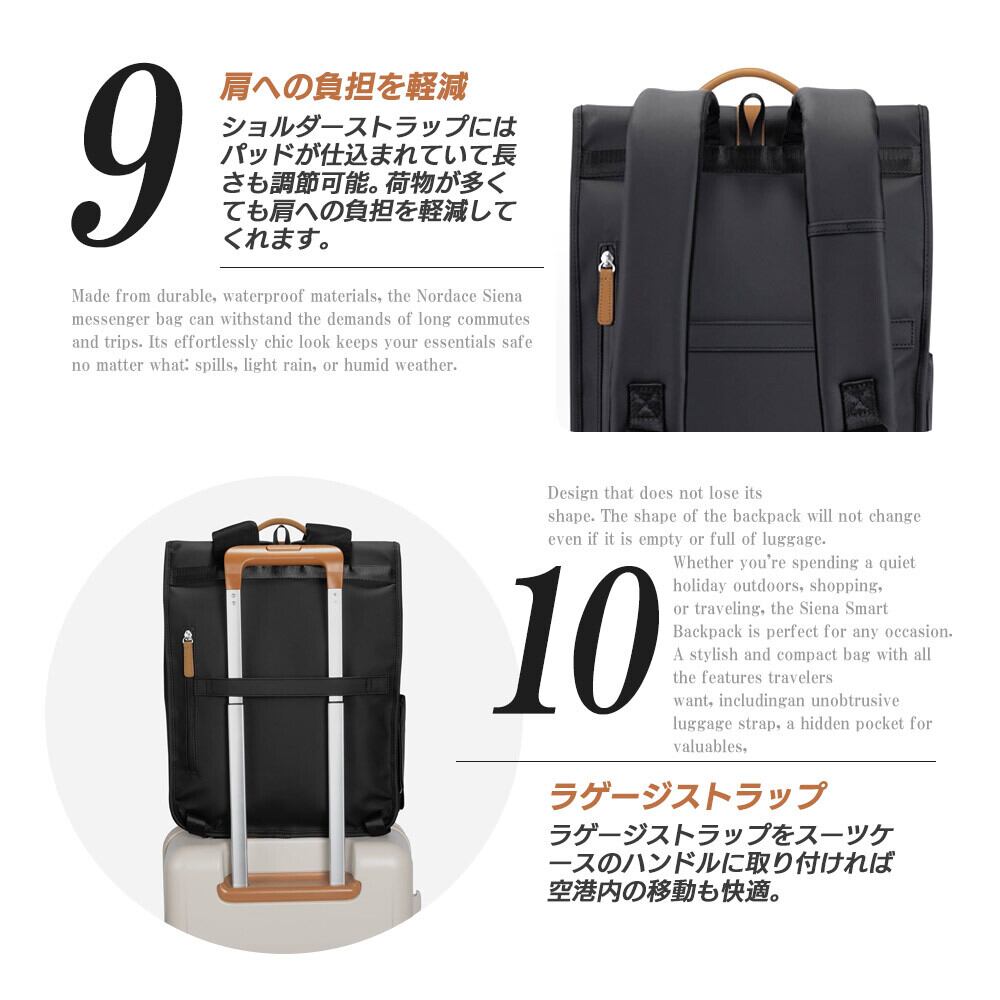 9

肩への負担を軽減

ショルダーストラップにはパッドが仕込まれていて長さも調節可能。荷物が多くても肩への負担を軽減してくれます。

Made from durable, waterproof materials, the Nordace Siena messenger bag can withstand the demands of long commutes and trips. Its effortlessly chic look keeps your essentials safe no matter what: spills, light rain, or humid weather.

Design that does not lose its shape. The shape of the backpack will not change even if it is empty or full of luggage.

10

Whether you're spending a quiet holiday outdoors, shopping, or traveling, the Siena Smart Backpack is perfect for any occasion. A stylish and compact bag with all the features travelers want, includingan unobtrusive luggage strap, a hidden pocket for valuables,

ラゲージストラップ

ラゲージストラップをスーツケースのハンドルに取り付ければ空港内の移動も快適。