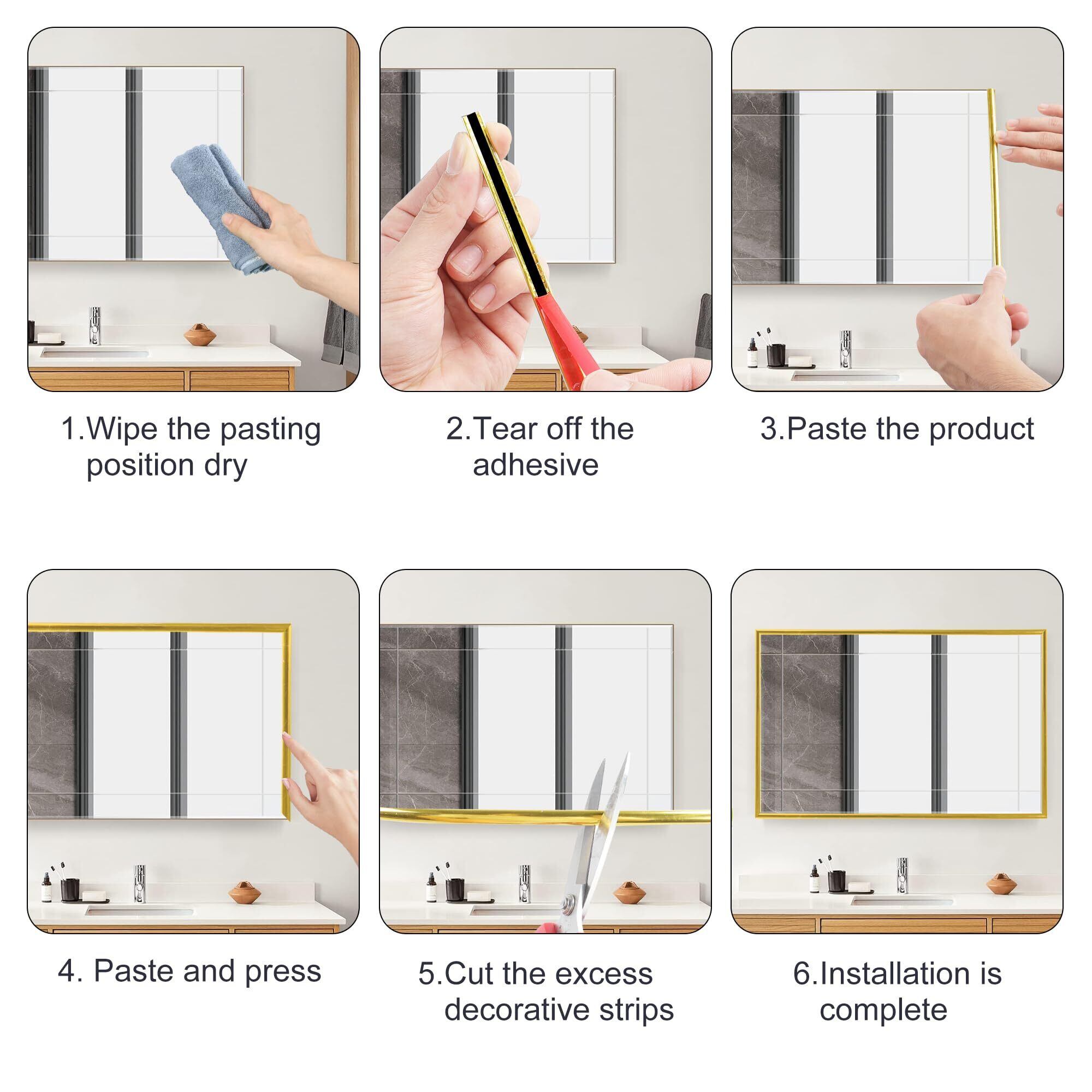 1.Wipe the pasting position dry

2.Tear off the adhesive

3.Paste the product

4. Paste and press

5.Cut the excess decorative strips

6.Installation is complete