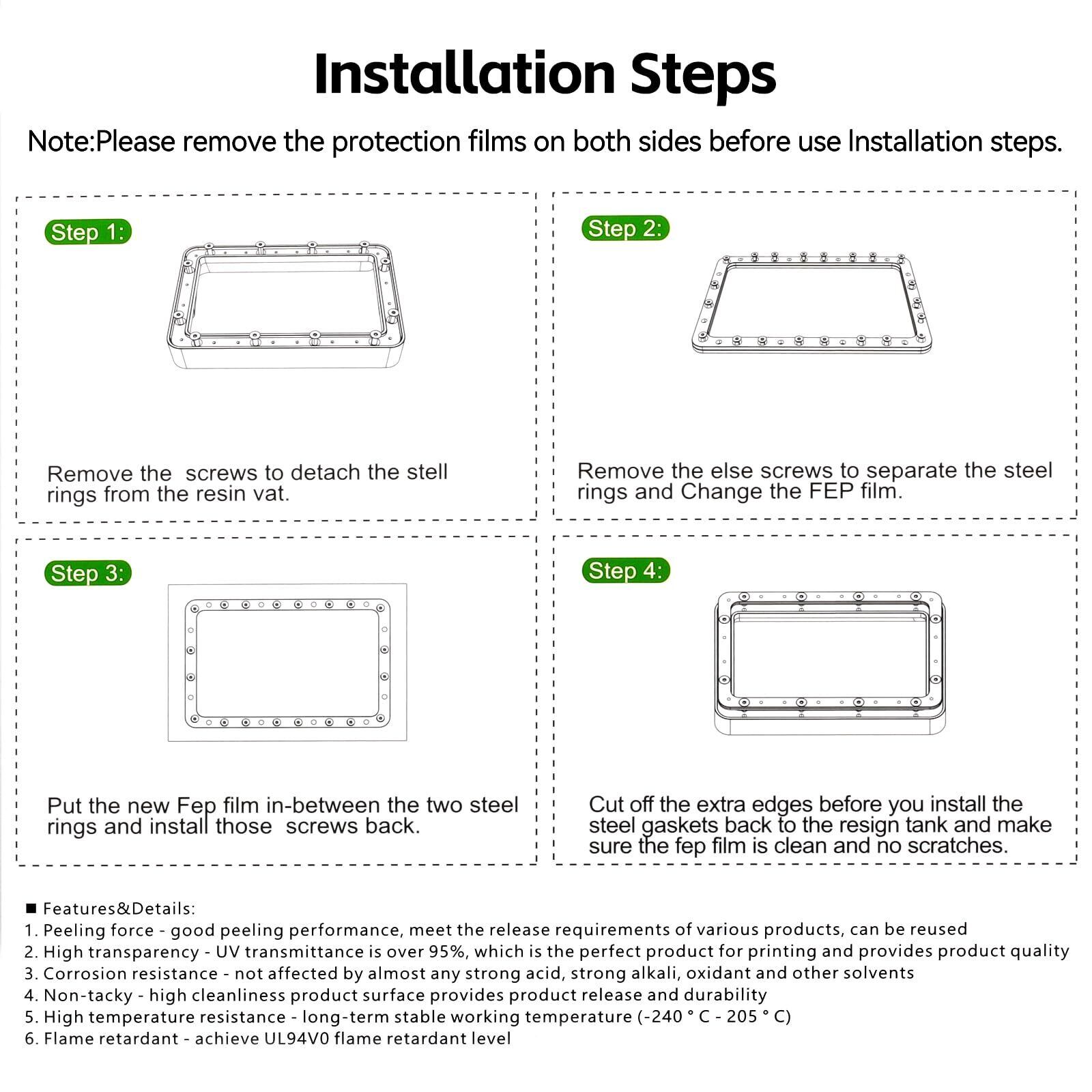 Installation Steps

Note:Please remove the protection films on both sides before use Installation steps.

Step 1:

Remove the screws to detach the stell rings from the resin vat.

Step 2:

Remove the else screws to separate the steel rings and Change the FEP film.

Step 3:

Put the new Fep film in-between the two steel rings and install those screws back.

Step 4:

Cut off the extra edges before you install the steel gaskets back to the resign tank and make sure the fep film is clean and no scratches.

■ Features&Details:
1. Peeling force - good peeling performance, meet the release requirements of various products, can be reused
2. High transparency - UV transmittance is over 95%, which is the perfect product for printing and provides product quality
3. Corrosion resistance - not affected by almost any strong acid, strong alkali, oxidant and other solvents
4. Non-tacky - high cleanliness product surface provides product release and durability
5. High temperature resistance - long-term stable working temperature (-240 ° C - 205 ° C)
6. Flame retardant - achieve UL94V0 flame retardant level