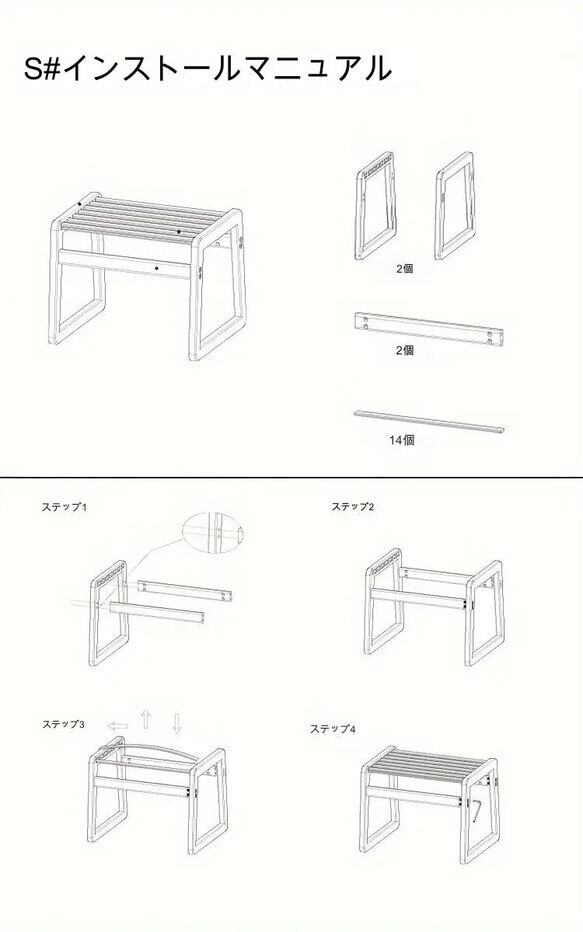 S#インストールマニュアル

2個

2個

14個

ステップ1

ステップ2

ステップ3

ステップ4