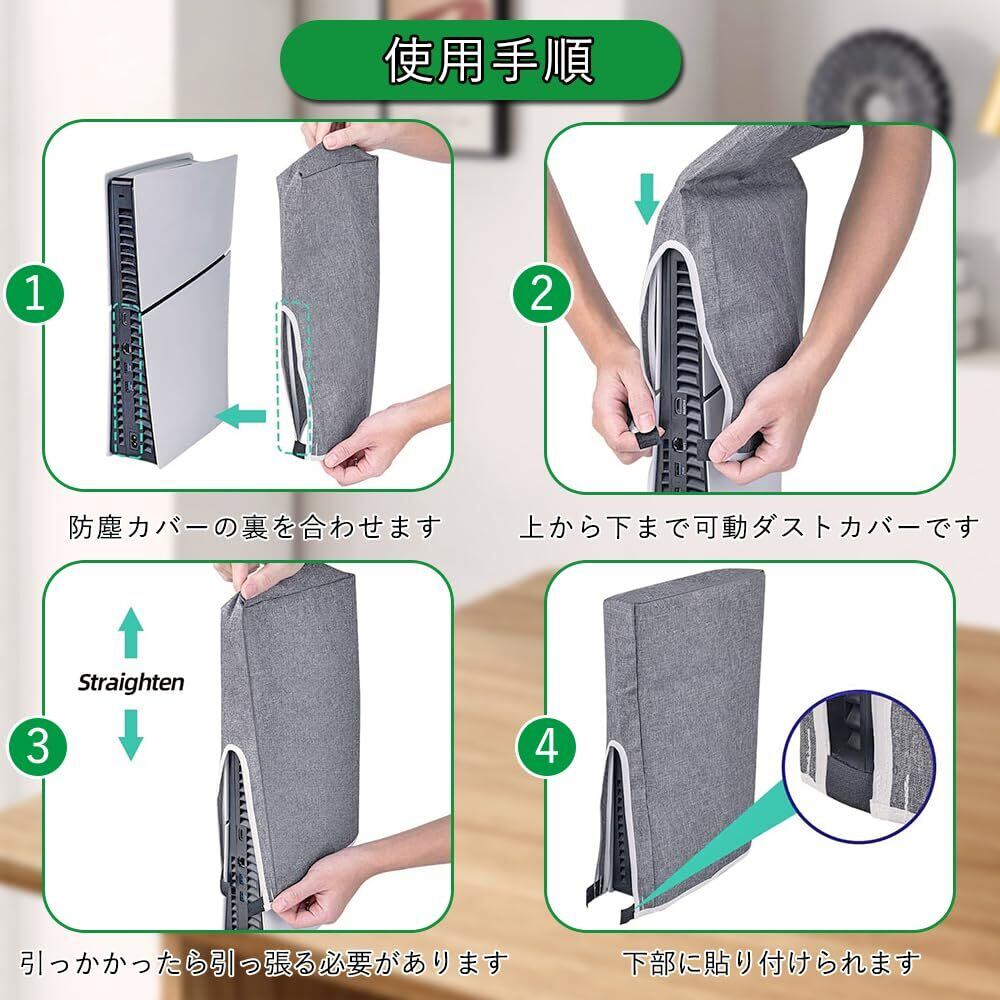 使用手順

1

防塵カバーの裏を合わせます

2

上から下まで可動ダストカバーです

3

Straighten

引っかかったら引っ張る必要があります

4

下部に貼り付けられます