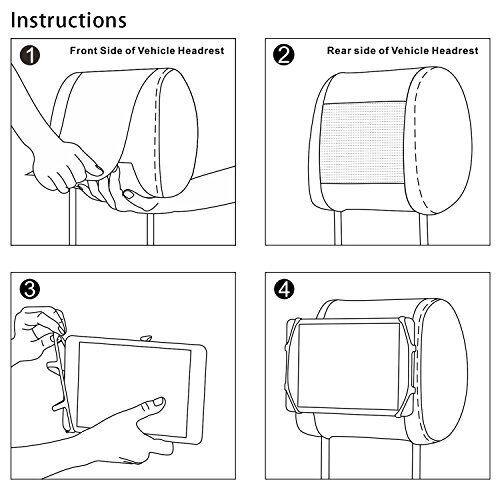 Instructions

1 Front Side of Vehicle Headrest

2 Rear side of Vehicle Headrest

3

4