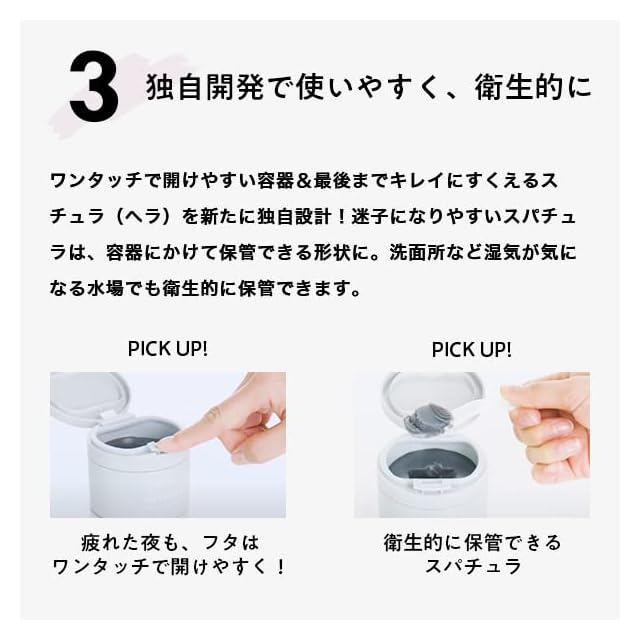 3 独自開発で使いやすく、衛生的に

ワンタッチで開けやすい容器＆最後までキレイにすくえるスチュラ（ヘラ）を新たに独自設計！迷子になりやすいスパチュラは、容器にかけて保管できる形状に。洗面所など湿気が気になる水場でも衛生的に保管できます。

PICK UP!

疲れた夜も、フタは
ワンタッチで開けやすく！

PICK UP!

衛生的に保管できる
スパチュラ