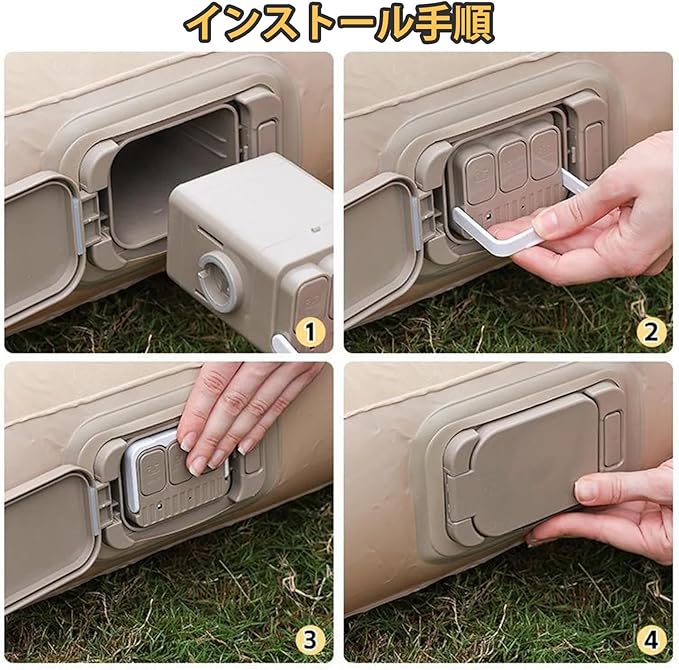 インストール手順

1

2

3

4