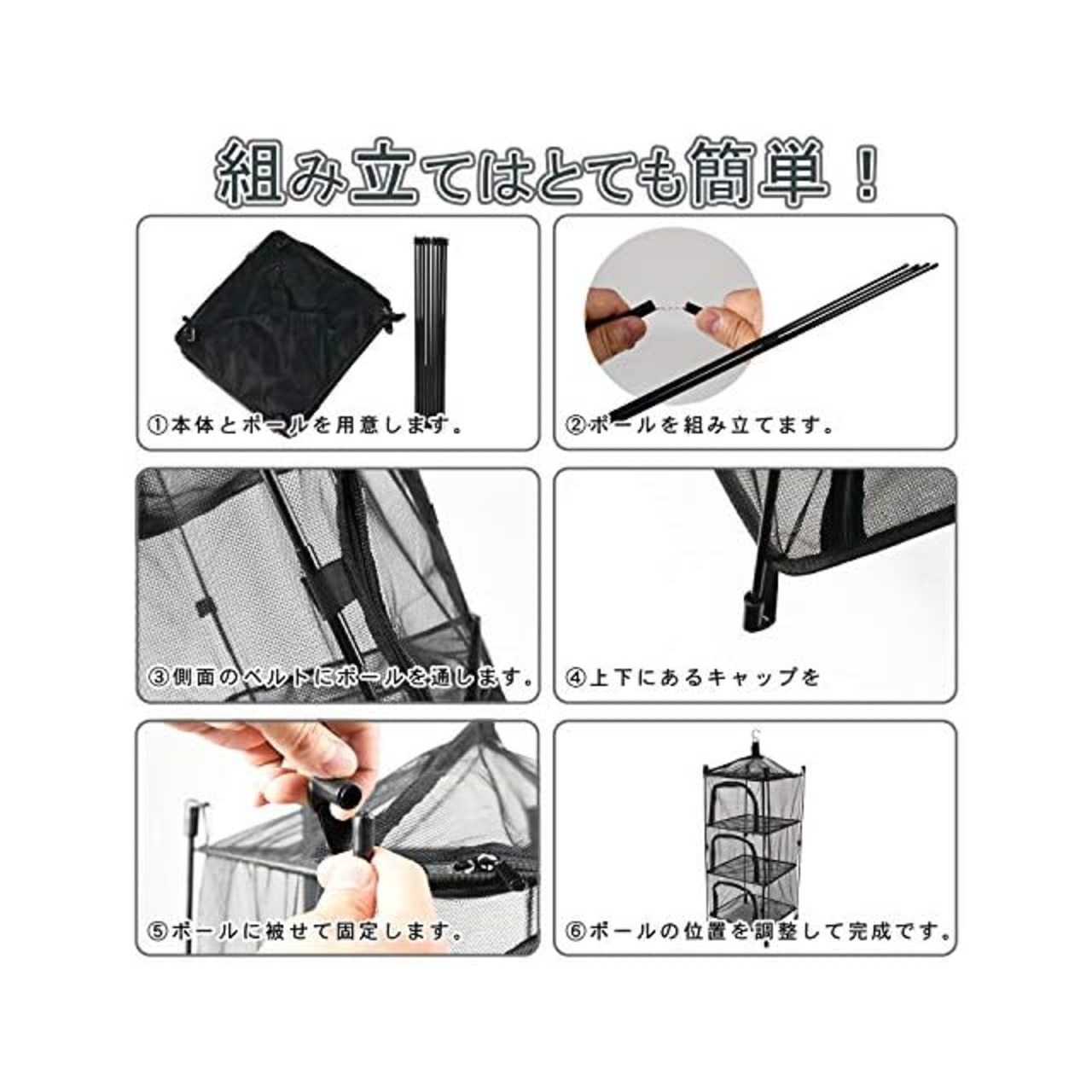 組み立てはとても簡単！

①本体とポールを用意します。

②ポールを組み立てます。

③側面のベルトにポールを通します。

④上下にあるキャップを

⑤ポールに被せて固定します。

⑥ポールの位置を調整して完成です。