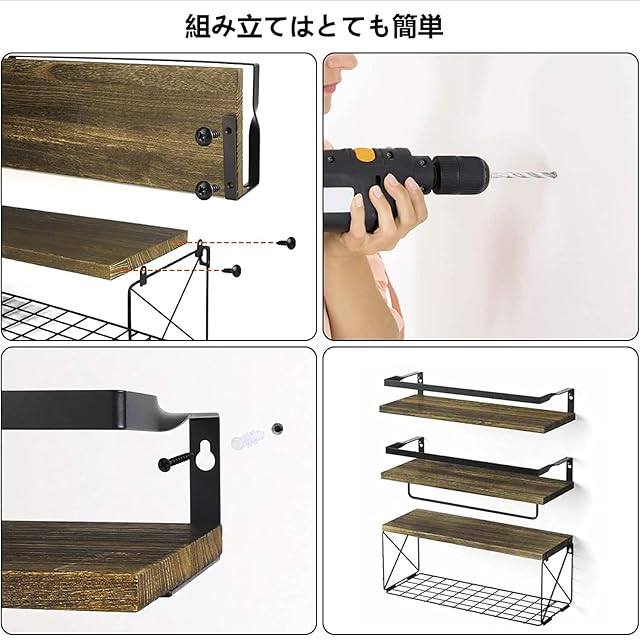 組み立てはとても簡単