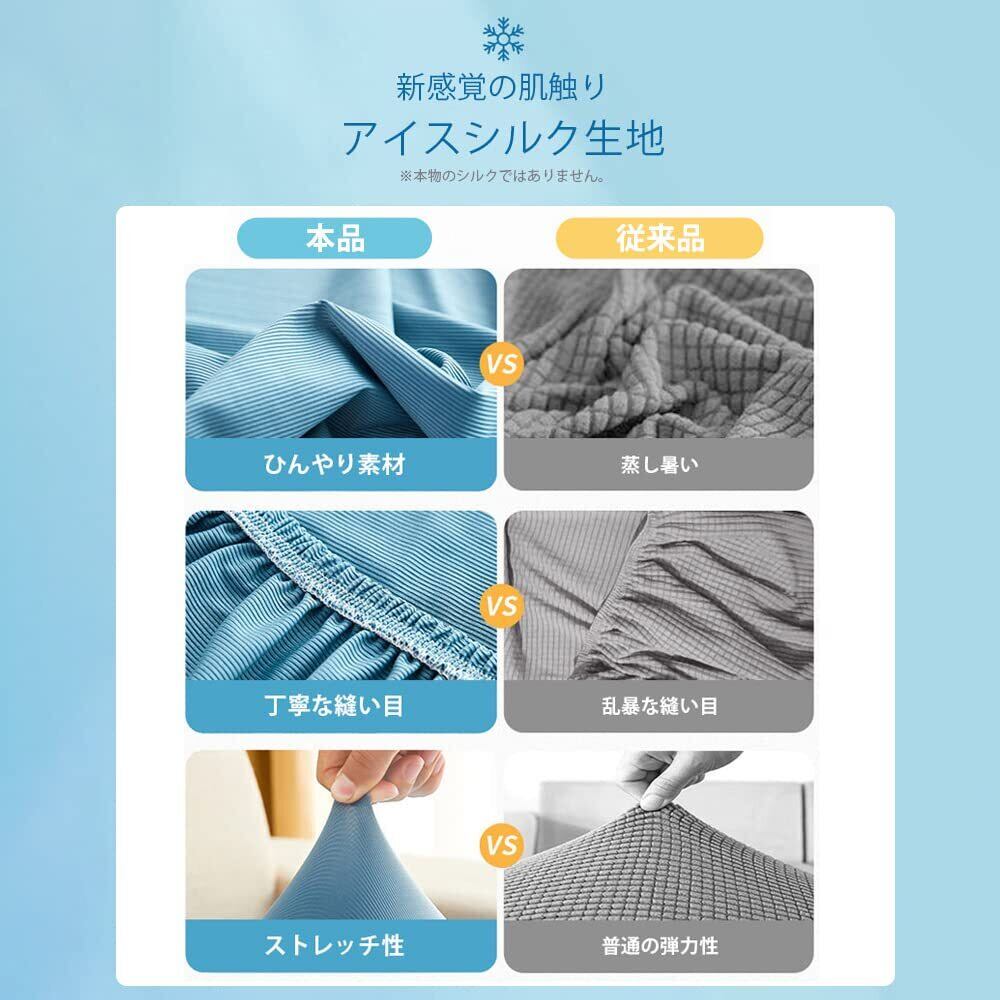 新感覚の肌触り
アイスシルク生地
※本物のシルクではありません。

本品

従来品

VS

ひんやり素材

蒸し暑い

VS

丁寧な縫い目

乱暴な縫い目

VS

ストレッチ性

普通の弾力性