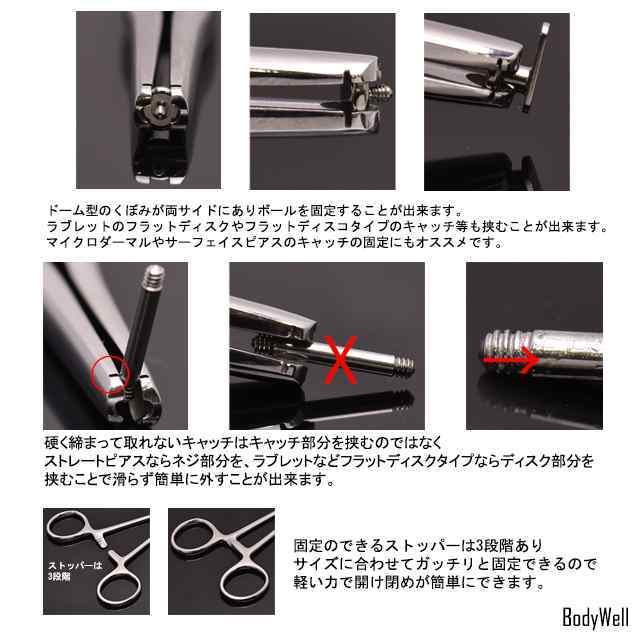 ドーム型のくぼみが両サイドにありボールを固定することが出来ます。
ラブレットのフラットディスクやフラットディスコタイプのキャッチ等も挟むことが出来ます。
マイクロダーマルやサーフェイスピアスのキャッチの固定にもオススメです。

X

硬く締まって取れないキャッチはキャッチ部分を挟むのではなく
ストレートピアスならネジ部分を、ラブレットなどフラットディスクタイプならディスク部分を
挟むことで滑らず簡単に外すことが出来ます。

ストッパーは
3段階

固定のできるストッパーは3段階あり
サイズに合わせてガッチリと固定できるので
軽い力で開け閉めが簡単にできます。

BodyWell