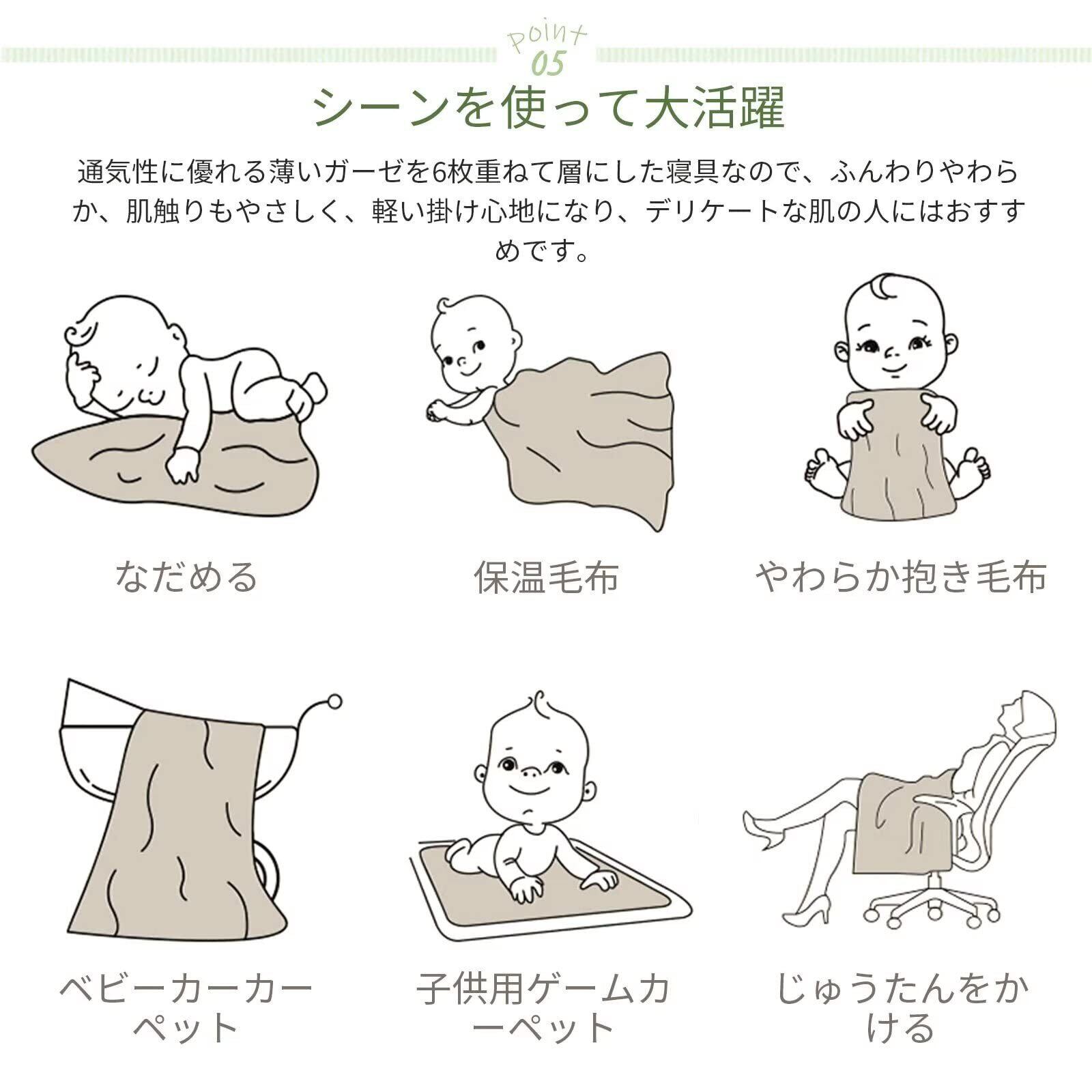 point 05

シーンを使って大活躍

通気性に優れる薄いガーゼを6枚重ねて層にした寝具なので、ふんわりやわらか、肌触りもやさしく、軽い掛け心地になり、デリケートな肌の人にはおすすめです。

なだめる

保温毛布

やわらか抱き毛布

ベビーカーカーペット

子供用ゲームカーペット

じゅうたんをかける