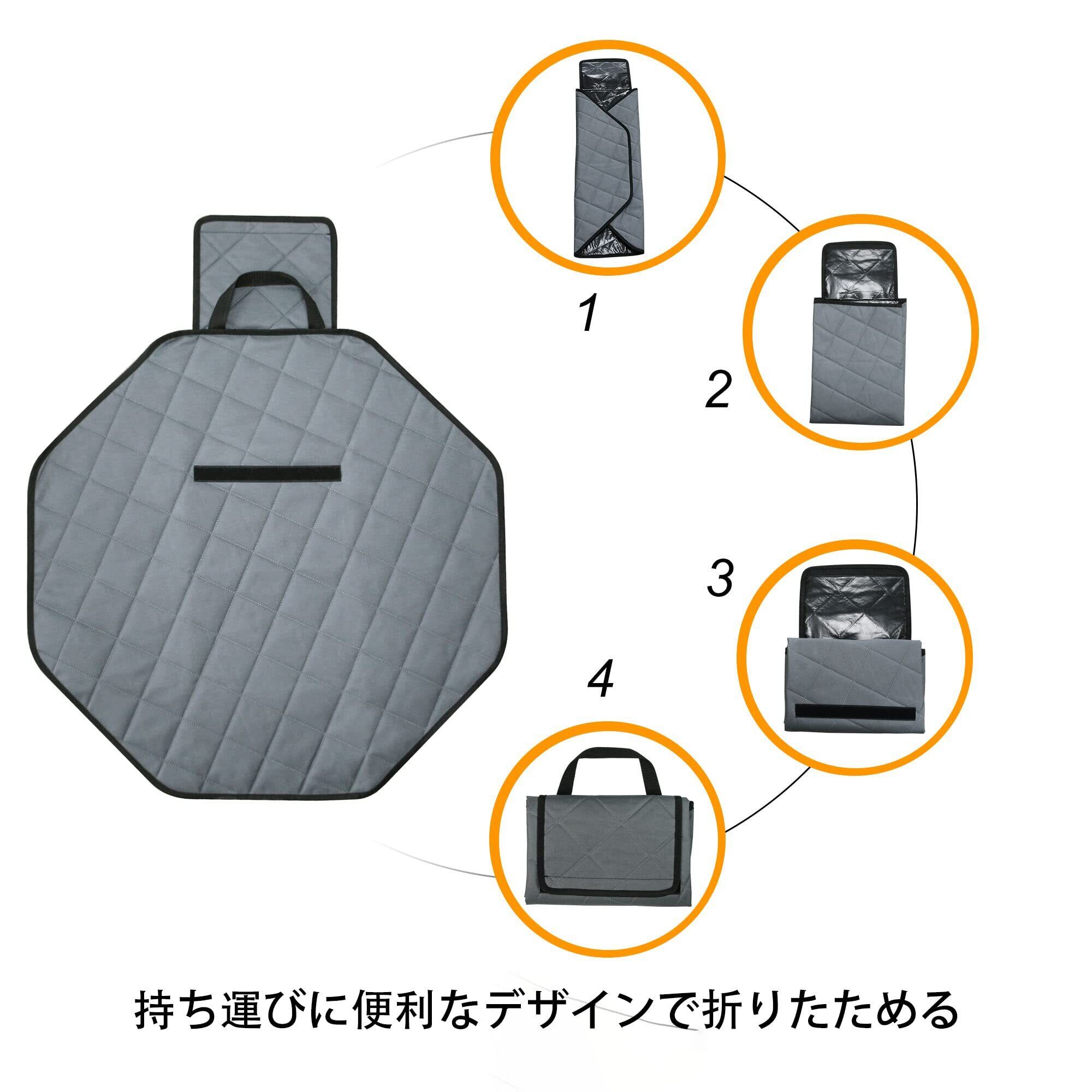 1

2

3

4

持ち運びに便利なデザインで折りたためる