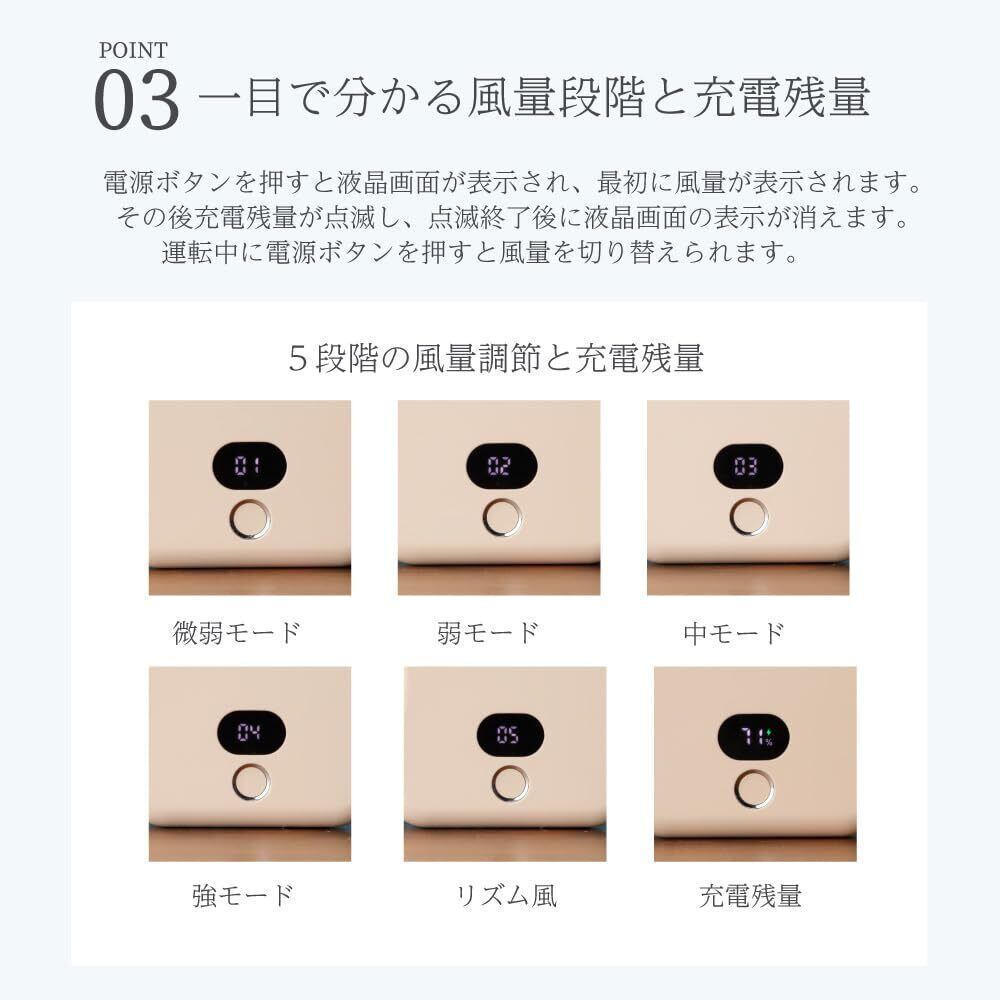 POINT
03 一目で分かる風量段階と充電残量

電源ボタンを押すと液晶画面が表示され、最初に風量が表示されます。その後充電残量が点滅し、点滅終了後に液晶画面の表示が消えます。運転中に電源ボタンを押すと風量を切り替えられます。

5段階の風量調節と充電残量

01
微弱モード

02
弱モード

03
中モード

04
強モード

05
リズム風

71%
充電残量