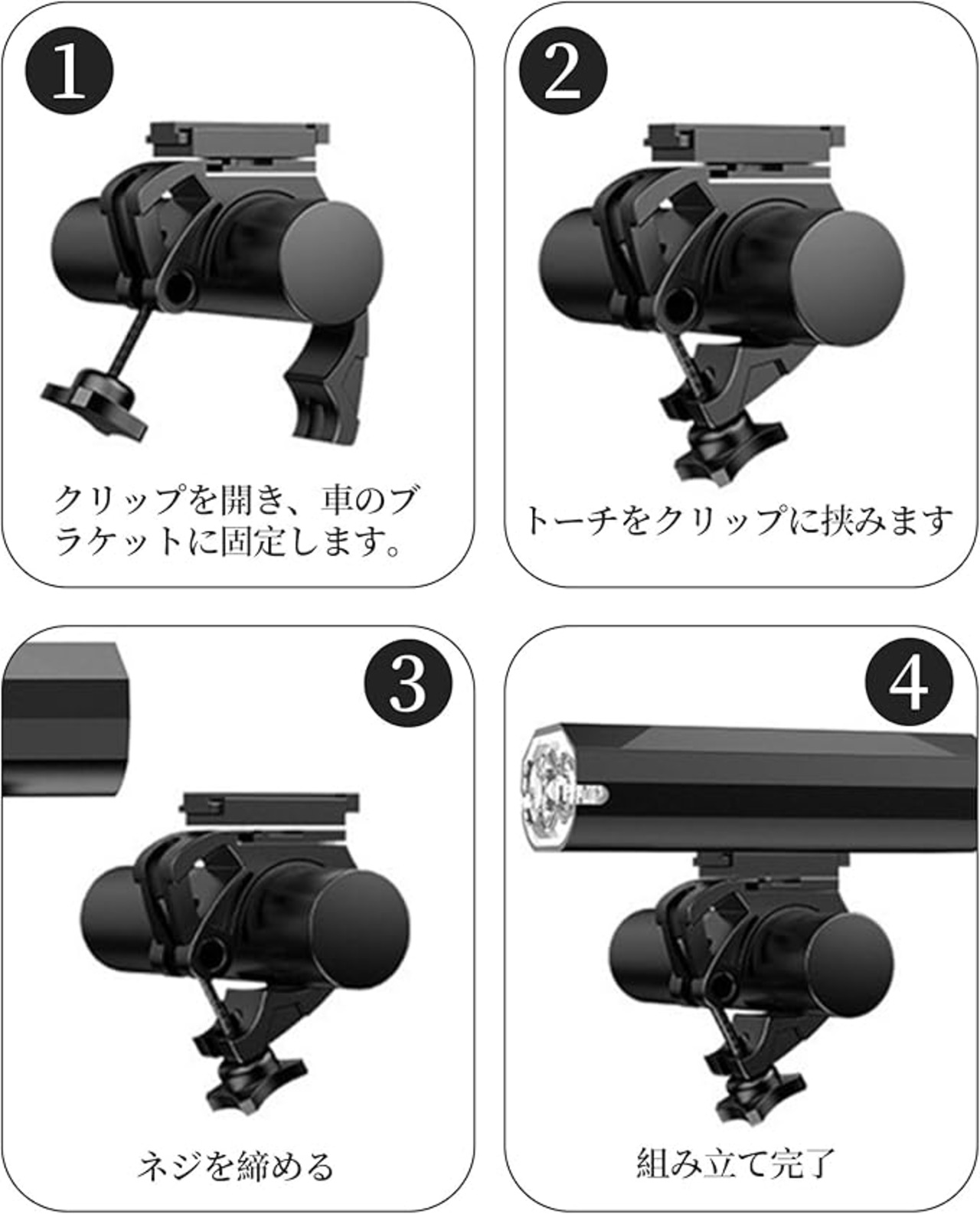 1

クリップを開き、車のブラケットに固定します。

2

トーチをクリップに挟みます

3

ネジを締める

4

組み立て完了