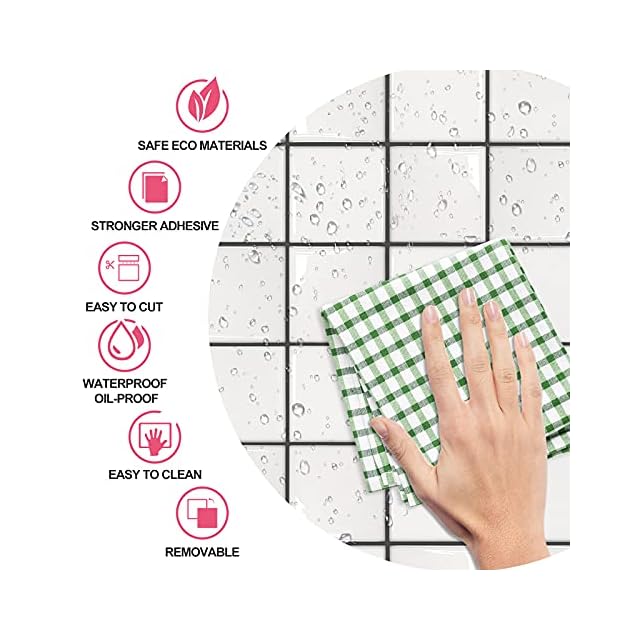 SAFE ECO MATERIALS

STRONGER ADHESIVE

EASY TO CUT

WATERPROOF
OIL-PROOF

EASY TO CLEAN

REMOVABLE