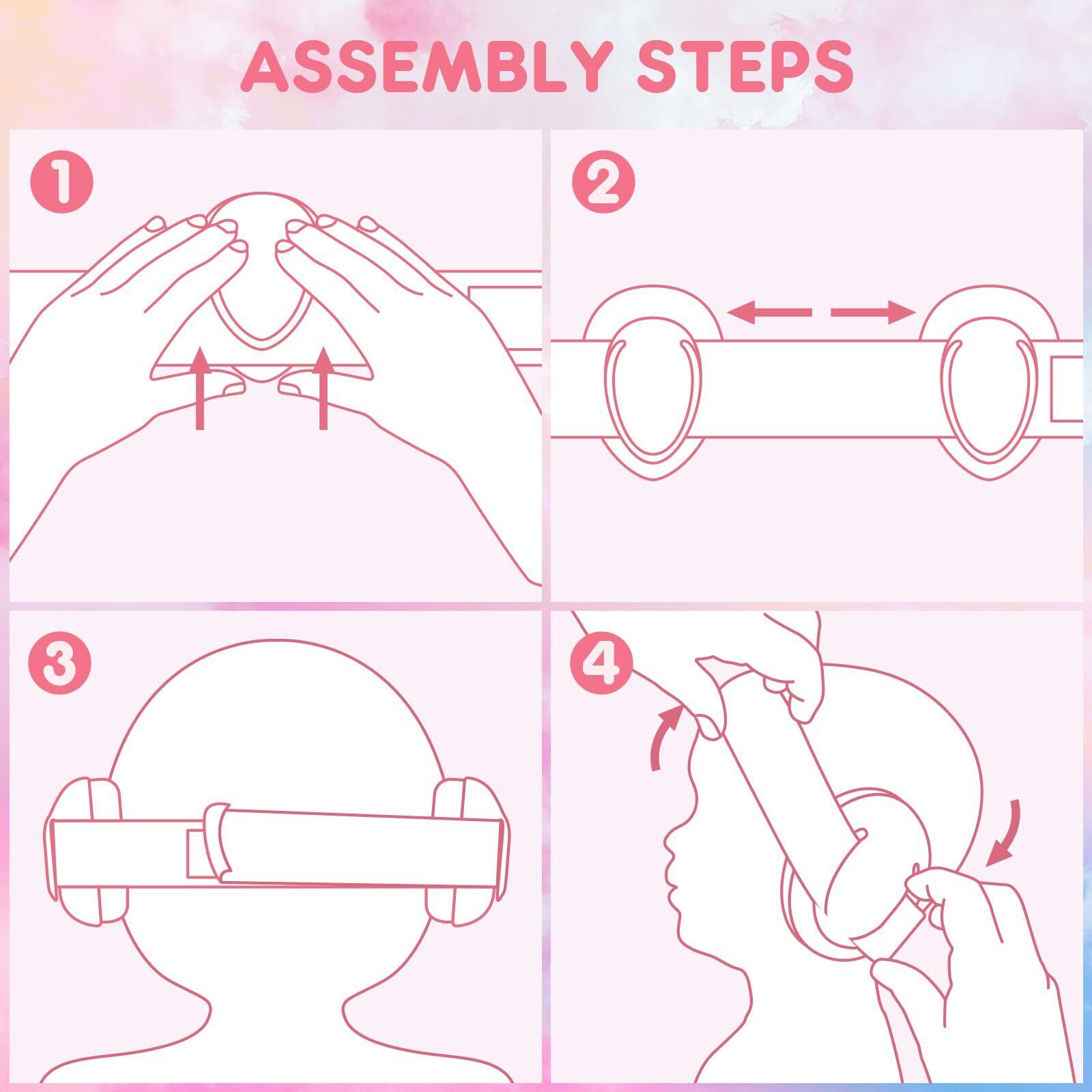 ASSEMBLY STEPS

1

2

3

4