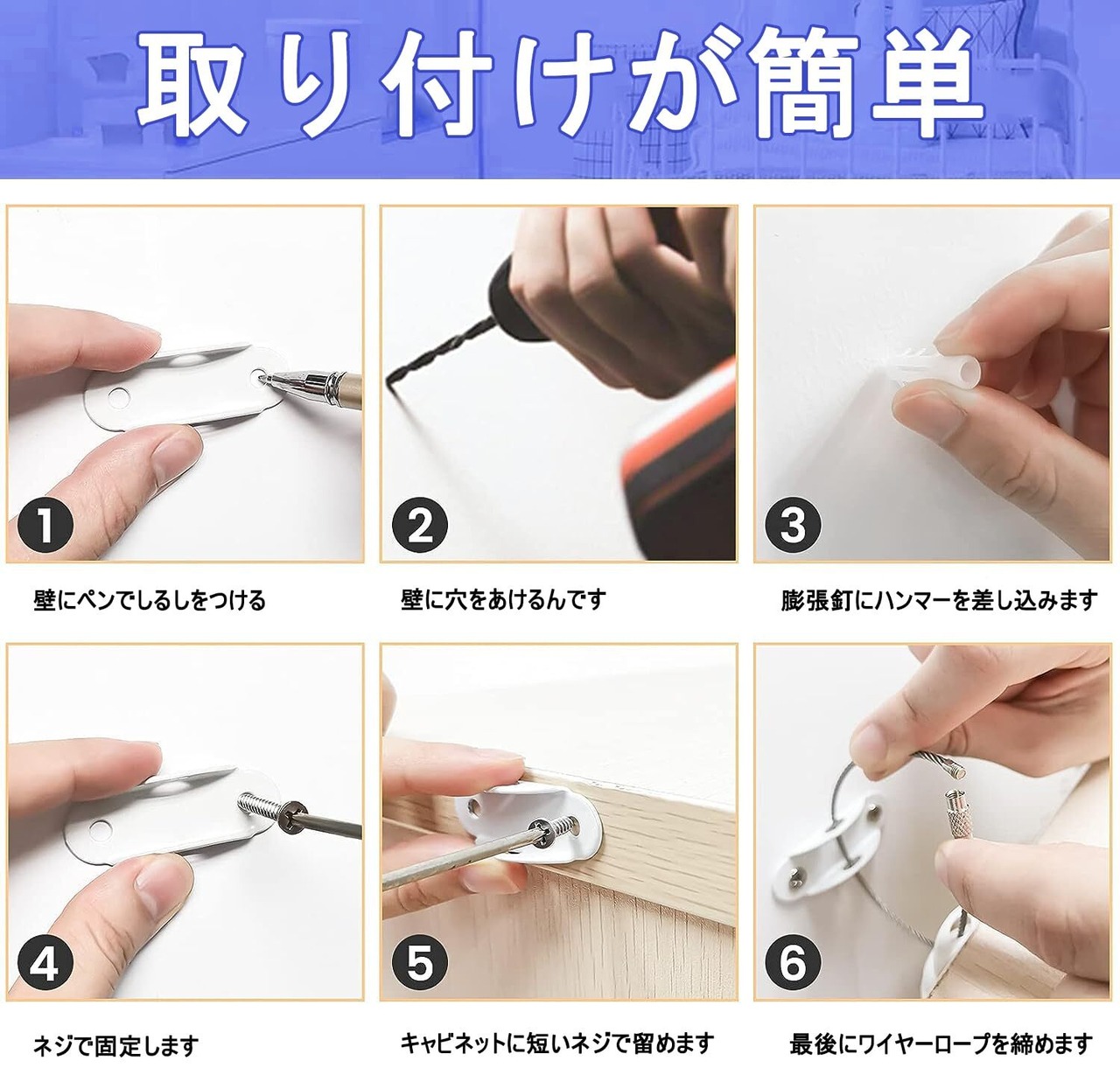 取り付けが簡単

1
壁にペンでしるしをつける

2
壁に穴をあけるんです

3
膨張釘にハンマーを差し込みます

4
ネジで固定します

5
キャビネットに短いネジで留めます

6
最後にワイヤーロープを締めます