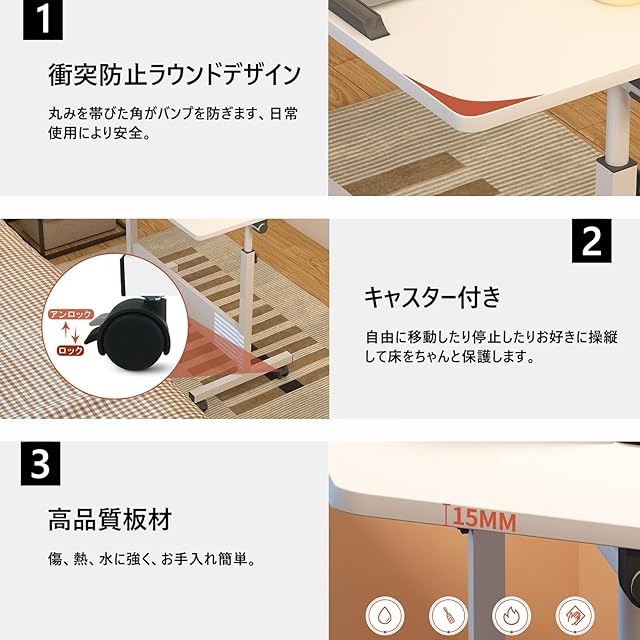 1

衝突防止ラウンドデザイン

丸みを帯びた角がバンプを防ぎます、日常使用により安全。

アンロック

ロック

2

キャスター付き

自由に移動したり停止したりお好きに操縦して床をちゃんと保護します。

3

高品質板材

傷、熱、水に強く、お手入れ簡単。

15MM