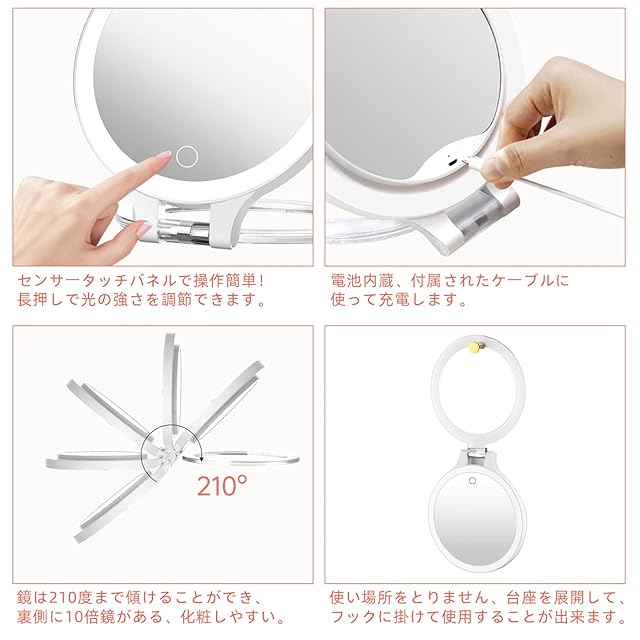 センサータッチパネルで操作簡単！
長押しで光の強さを調節できます。

電池内蔵、付属されたケーブルに
使って充電します。

210°

鏡は210度まで傾けることができ、
裏側に10倍鏡がある、化粧しやすい。

使い場所をとりません、台座を展開して、
フックに掛けて使用することが出来ます。