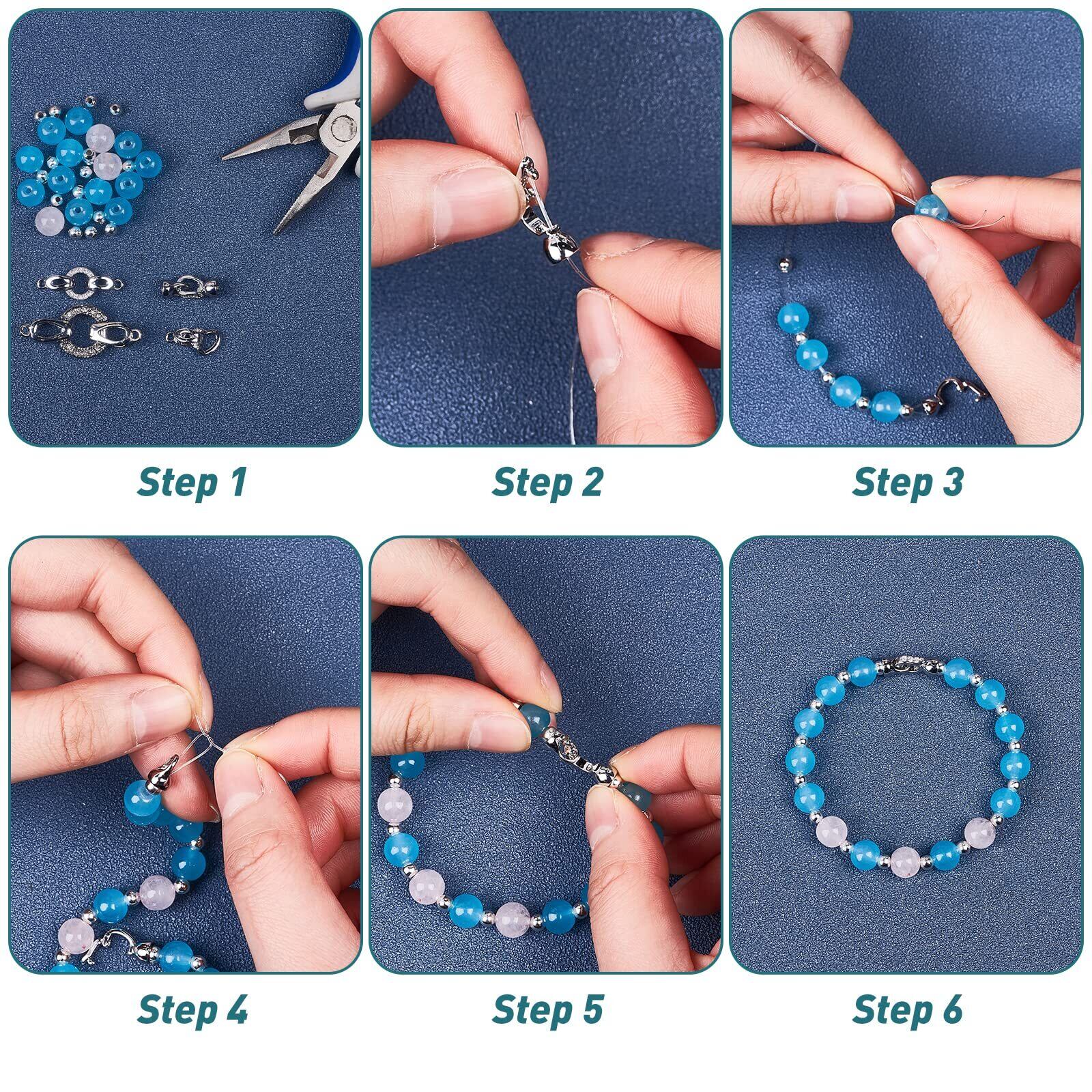 Step 1

Step 2

Step 3

Step 4

Step 5

Step 6