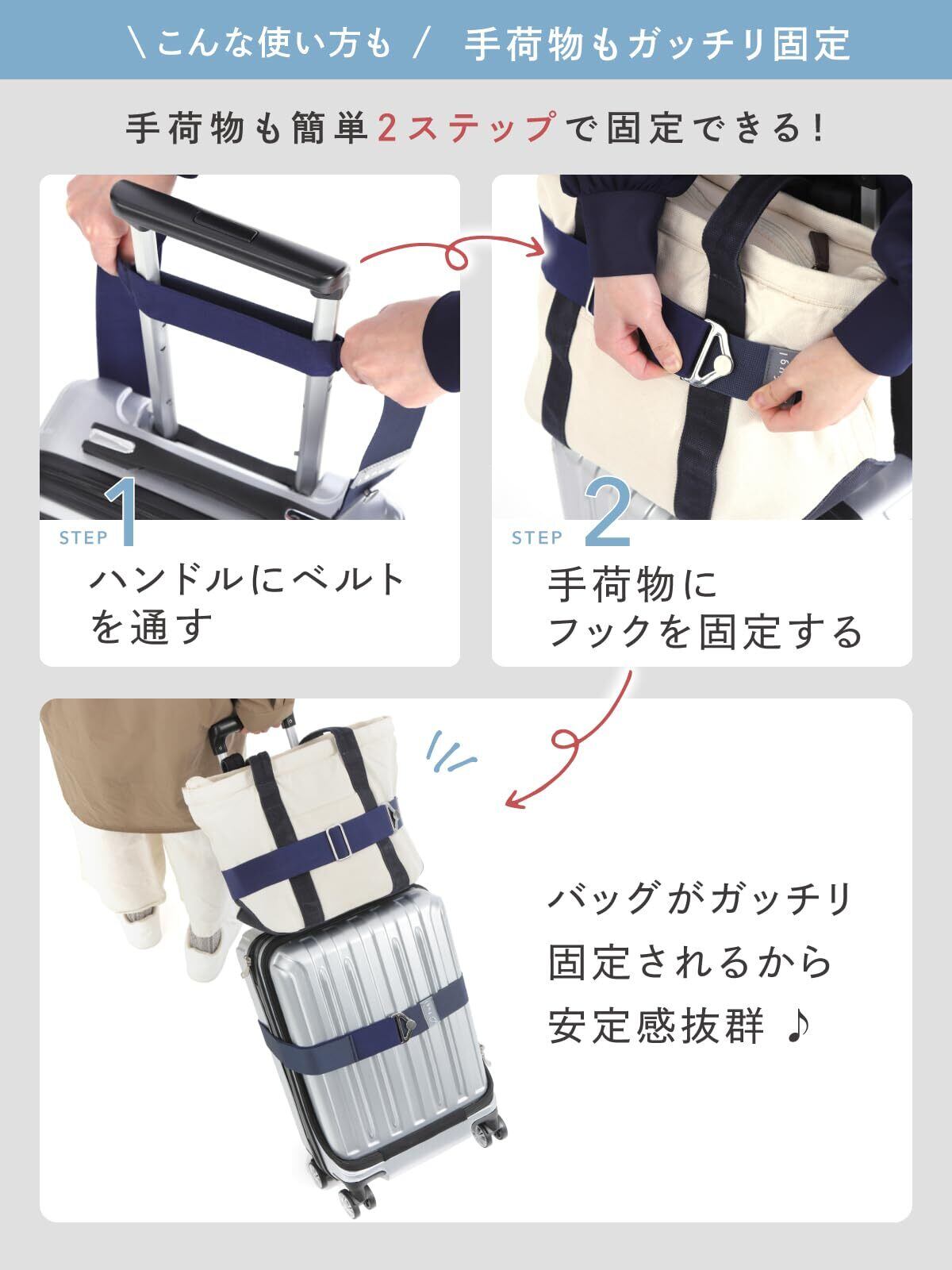 ＼こんな使い方も／ 手荷物もガッチリ固定

手荷物も簡単2ステップで固定できる！

STEP 1

ハンドルにベルトを通す

STEP 2

手荷物にフックを固定する

バッグがガッチリ固定されるから安定感抜群 ♪