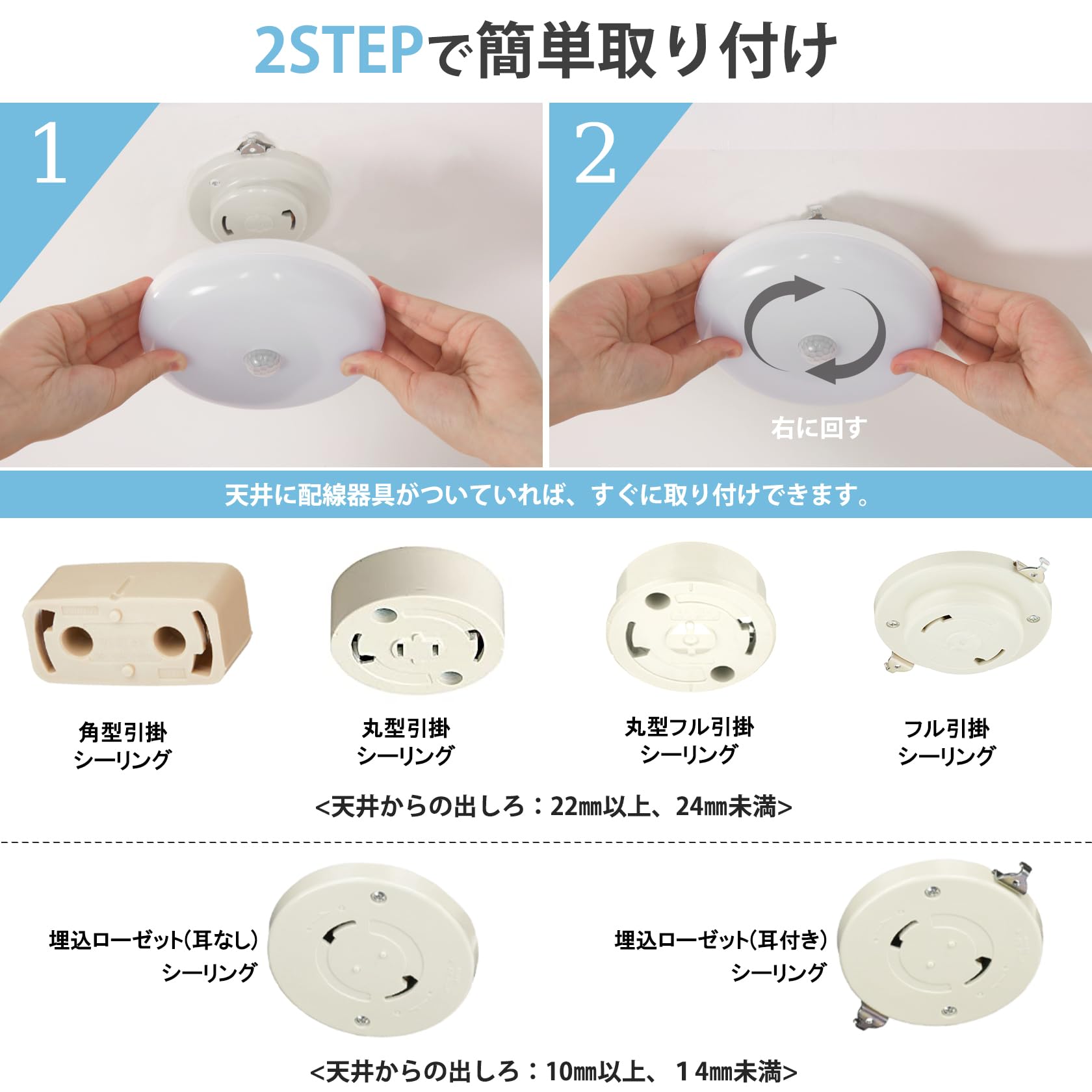 2STEPで簡単取り付け

1

2

右に回す

天井に配線器具がついていれば、すぐに取り付けできます。

角型引掛
シーリング

丸型引掛
シーリング

丸型フル引掛
シーリング

フル引掛
シーリング

<天井からの出しろ：22㎜以上、24㎜未満>

埋込ローゼット(耳なし)
シーリング

埋込ローゼット(耳付き)
シーリング

<天井からの出しろ：10㎜以上、１4㎜未満>