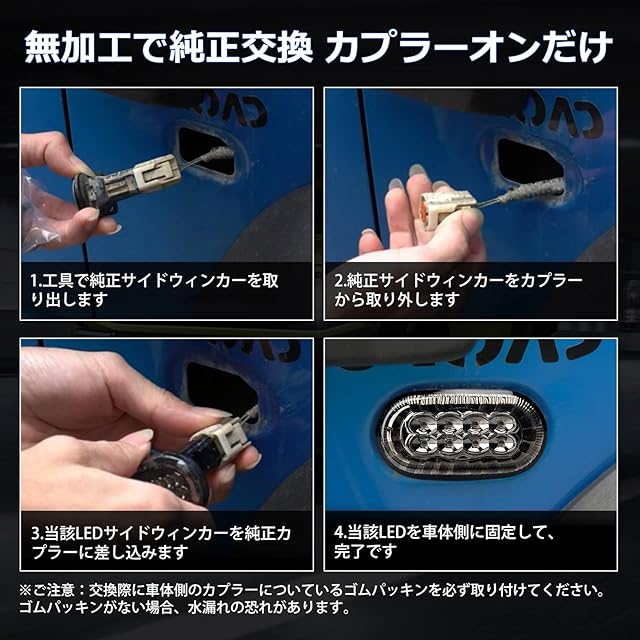 無加工で純正交換 カプラーオンだけ

1.工具で純正サイドウィンカーを取り出します

2.純正サイドウィンカーをカプラーから取り外します

3.当該LEDサイドウィンカーを純正カプラーに差し込みます

4.当該LEDを車体側に固定して、完了です

※ご注意：交換際に車体側のカプラーについているゴムパッキンを必ず取り付けてください。ゴムパッキンがない場合、水漏れの恐れがあります。