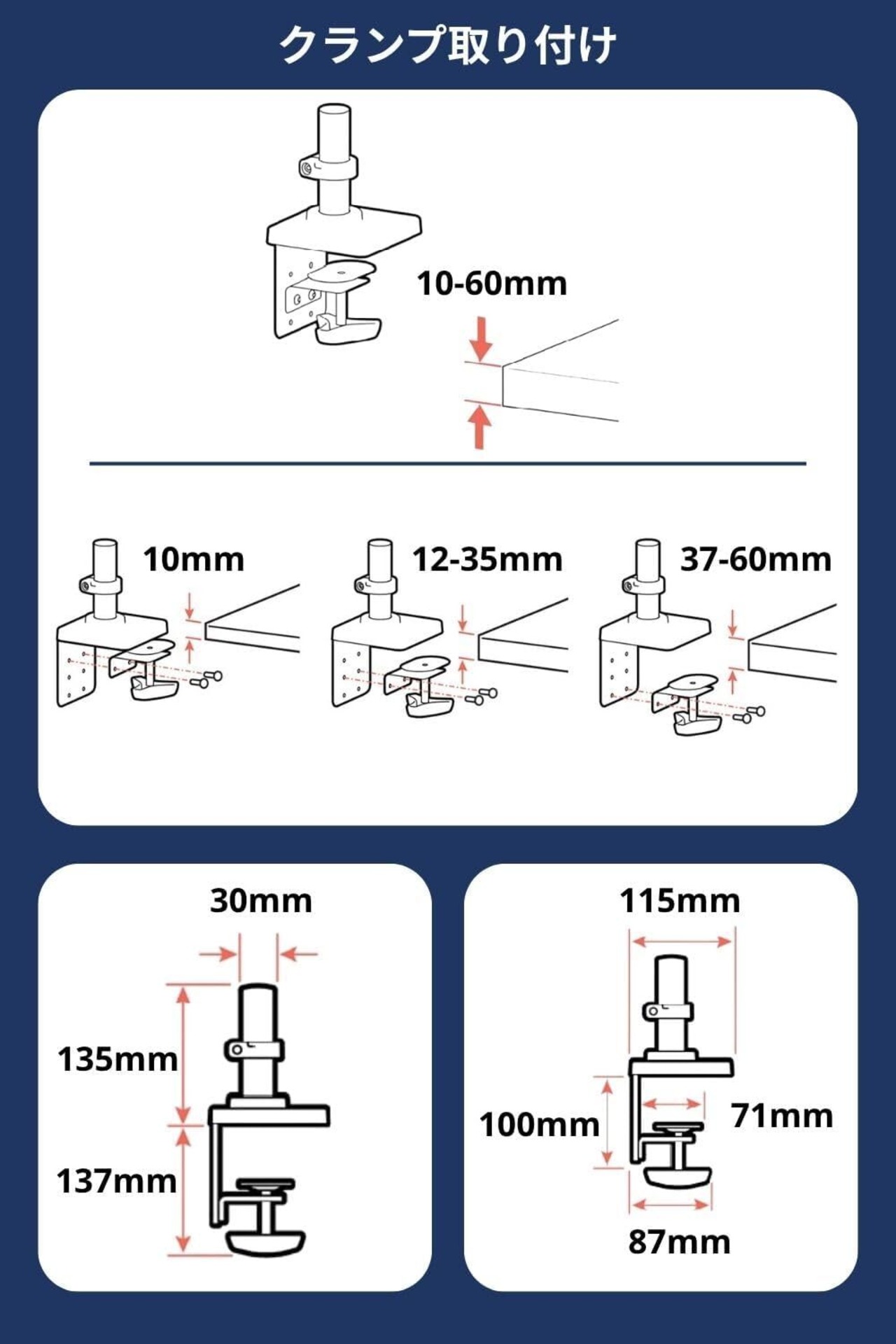 クランプ取り付け

10-60mm

10mm

12-35mm

37-60mm

30mm

135mm

137mm

115mm

100mm

71mm

87mm