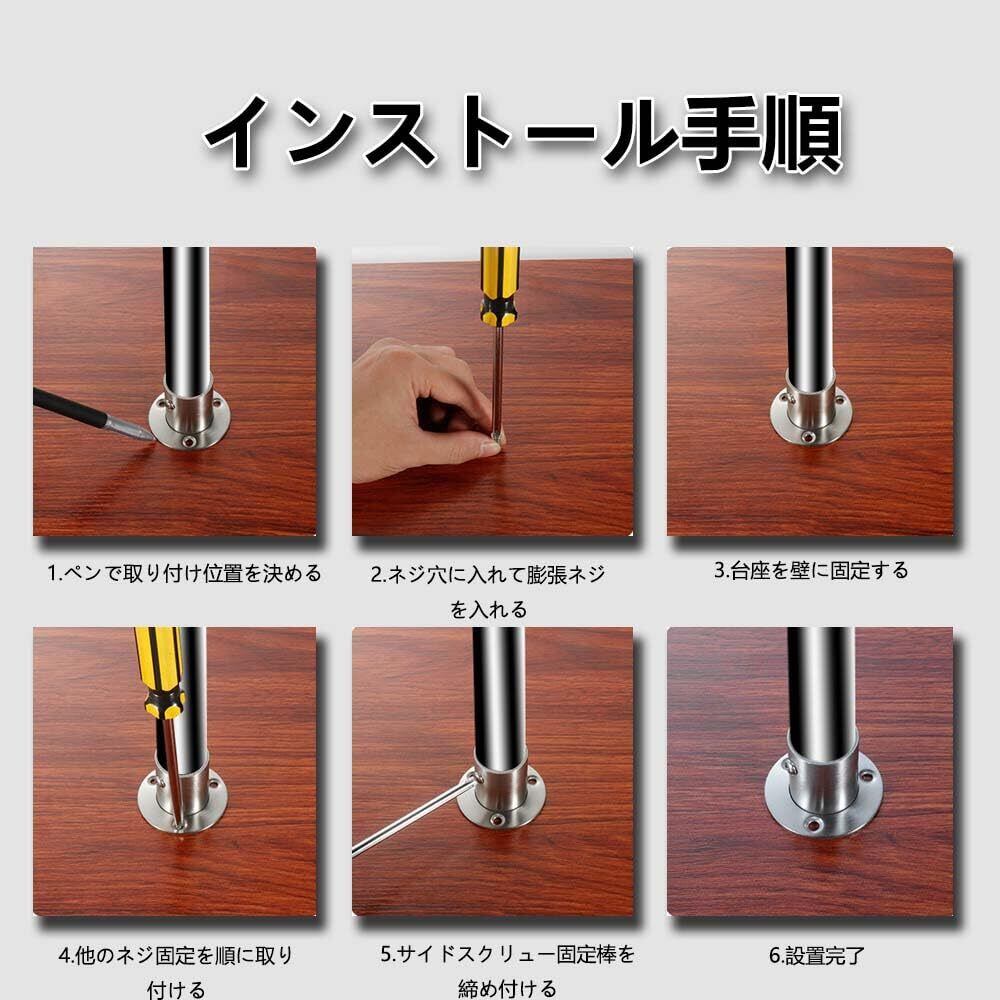 インストール手順

1.ペンで取り付け位置を決める

2.ネジ穴に入れて膨張ネジを入れる

3.台座を壁に固定する

4.他のネジ固定を順に取り付ける

5.サイドスクリュー固定棒を締め付ける

6.設置完了