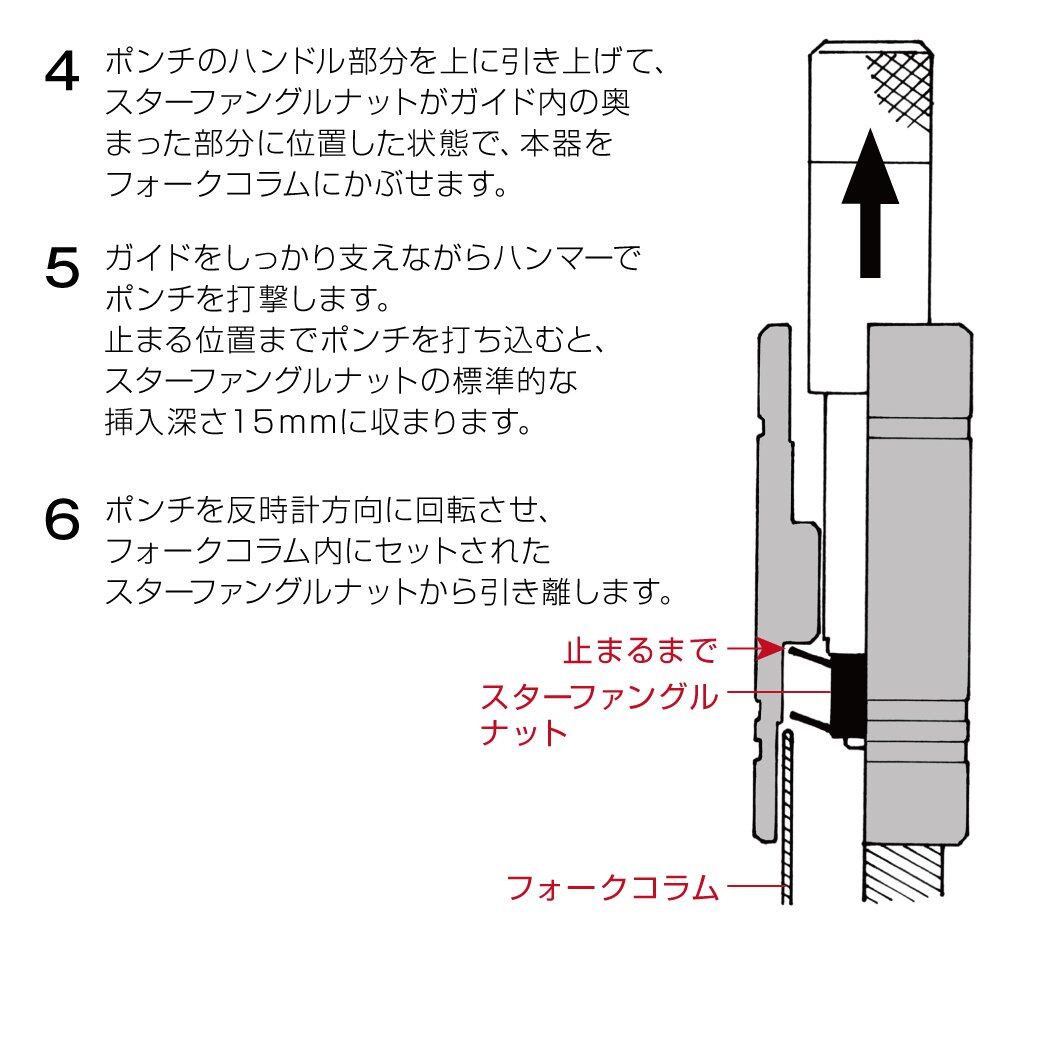 4 ポンチのハンドル部分を上に引き上げて、スターファングルナットがガイド内の奥まった部分に位置した状態で、本器をフォークコラムにかぶせます。

5 ガイドをしっかり支えながらハンマーでポンチを打撃します。
止まる位置までポンチを打ち込むと、スターファングルナットの標準的な挿入深さ15mmに収まります。

6 ポンチを反時計方向に回転させ、フォークコラム内にセットされたスターファングルナットから引き離します。

止まるまで

スターファングルナット

フォークコラム