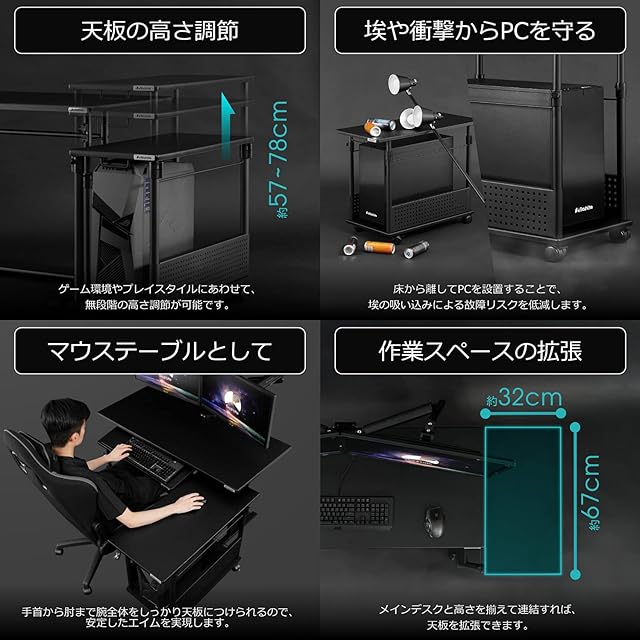 天板の高さ調節

約57~78cm

ゲーム環境やプレイスタイルにあわせて、無段階の高さ調節が可能です。

埃や衝撃からPCを守る

床から離してPCを設置することで、埃の吸い込みによる故障リスクを低減します。

マウステーブルとして

手首から肘まで腕全体をしっかり天板につけられるので、安定したエイムを実現します。

作業スペースの拡張

約32cm

約67cm

メインデスクと高さを揃えて連結すれば、天板を拡張できます。