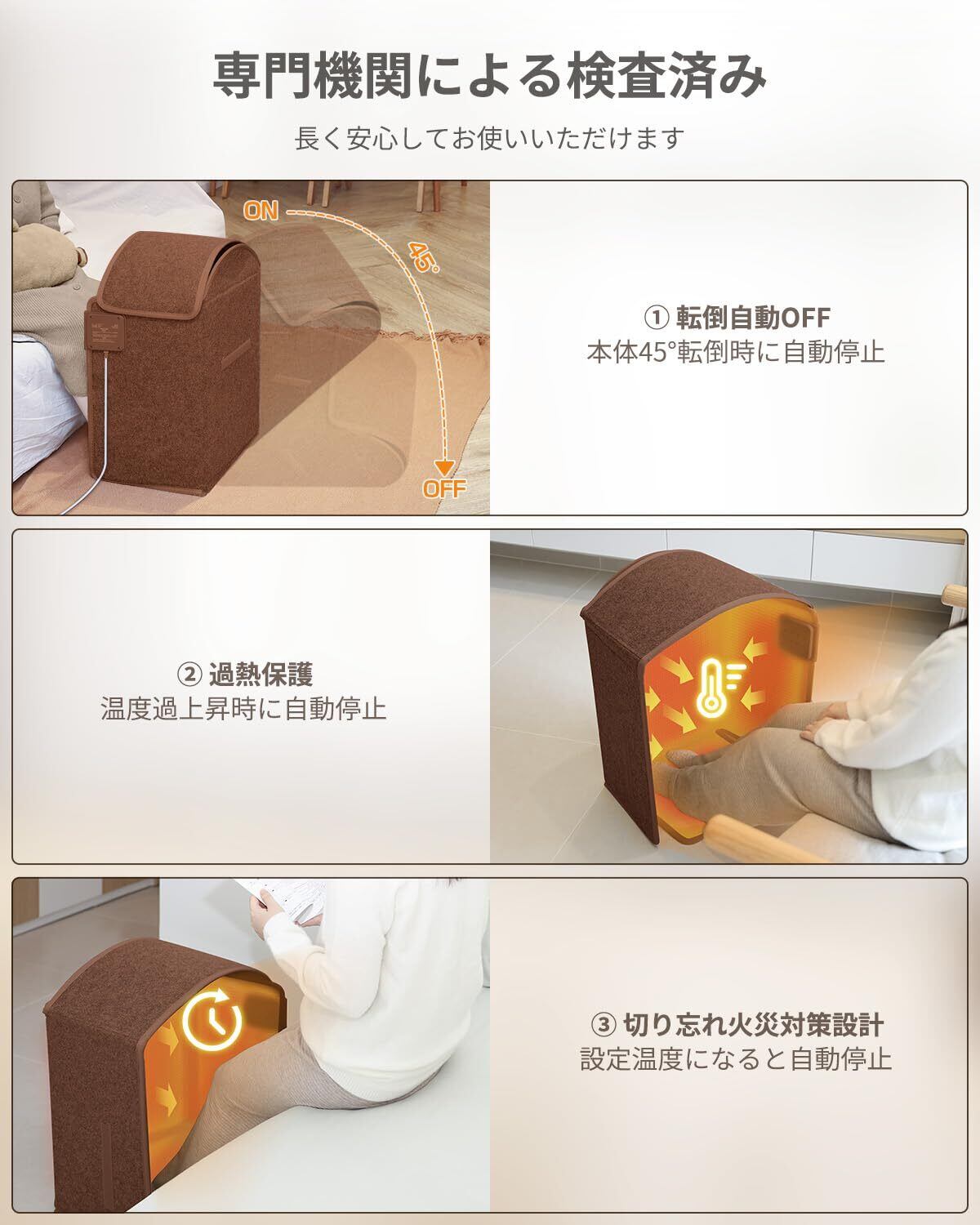 専門機関による検査済み

長く安心してお使いいただけます

ON

45°

OFF

① 転倒自動OFF
本体45°転倒時に自動停止

② 過熱保護
温度過上昇時に自動停止

③ 切り忘れ火災対策設計
設定温度になると自動停止