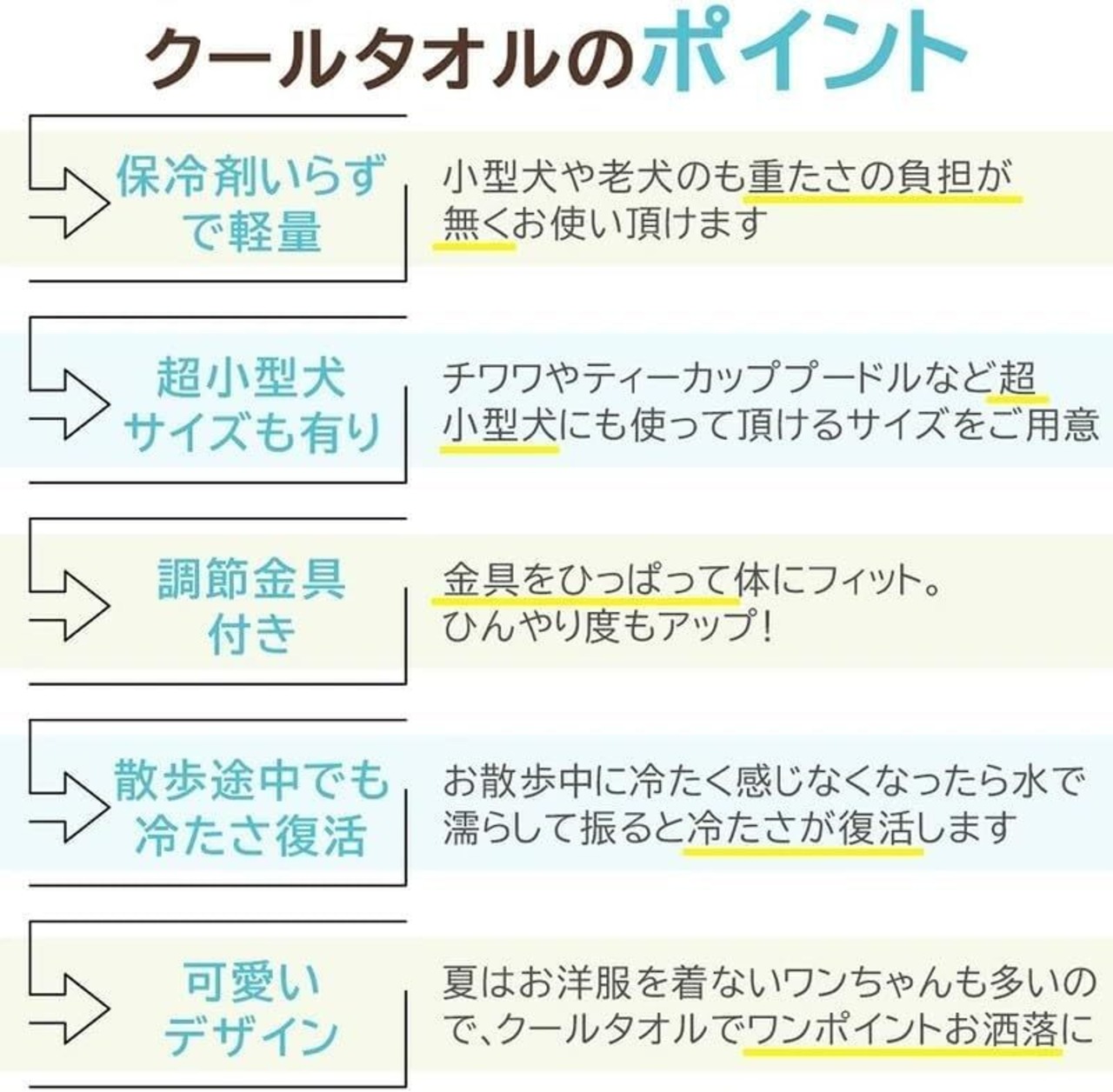 クールタオルのポイント

保冷剤いらず
で軽量

小型犬や老犬のも重たさの負担が無くお使い頂けます

超小型犬
サイズも有り

チワワやティーカッププードルなど超小型犬にも使って頂けるサイズをご用意

調節金具
付き

金具をひっぱって体にフィット。ひんやり度もアップ!

散歩途中でも
冷たさ復活

お散歩中に冷たく感じなくなったら水で濡らして振ると冷たさが復活します

可愛い
デザイン

夏はお洋服を着ないワンちゃんも多いので、クールタオルでワンポイントお洒落に