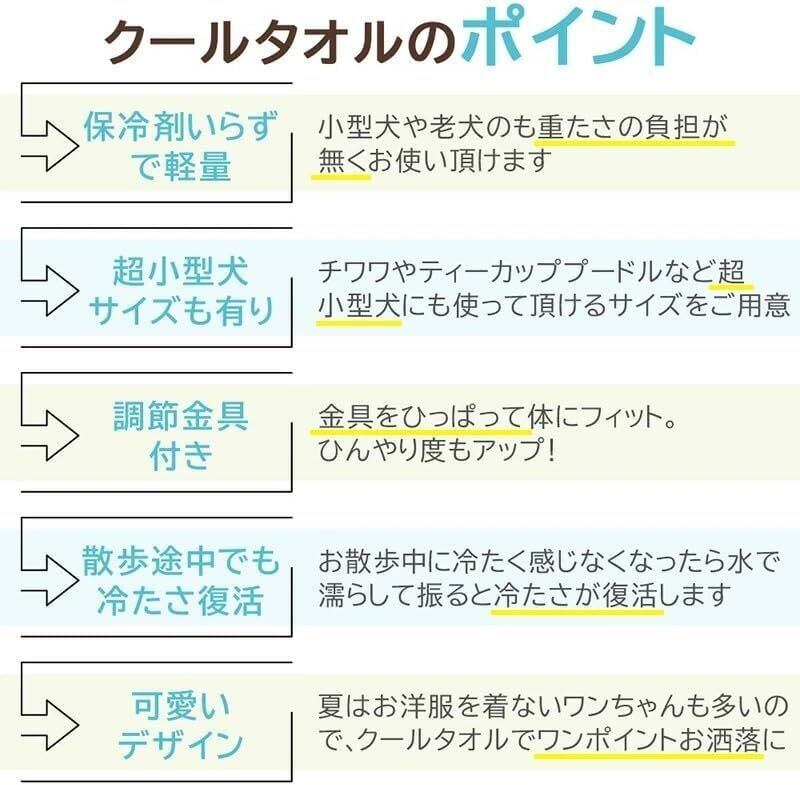 クールタオルのポイント

保冷剤いらずで軽量

小型犬や老犬のも重たさの負担が無くお使い頂けます

超小型犬サイズも有り

チワワやティーカッププードルなど超小型犬にも使って頂けるサイズをご用意

調節金具付き

金具をひっぱって体にフィット。ひんやり度もアップ!

散歩途中でも冷たさ復活

お散歩中に冷たく感じなくなったら水で濡らして振ると冷たさが復活します

可愛いデザイン

夏はお洋服を着ないワンちゃんも多いので、クールタオルでワンポイントお洒落に