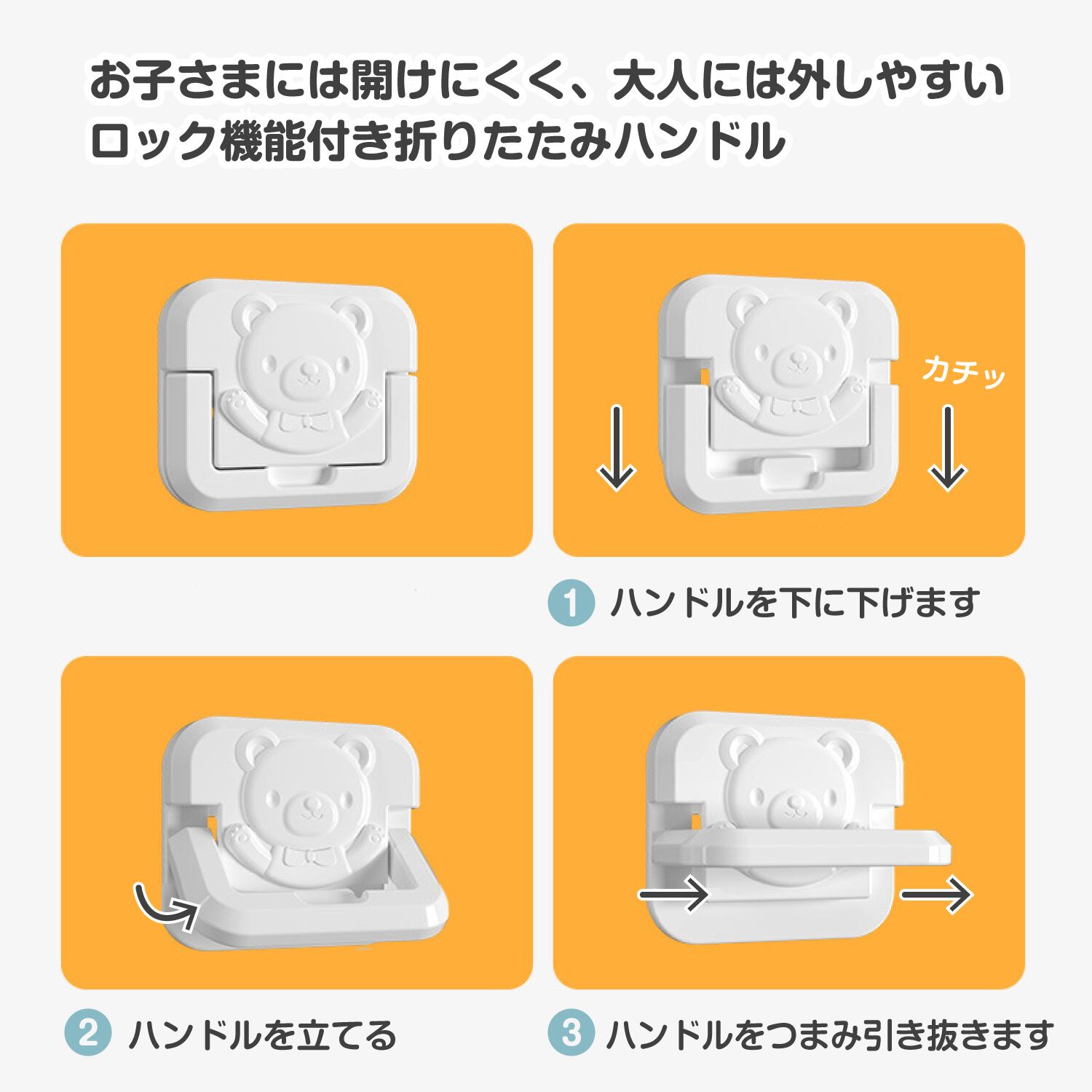 お子さまには開けにくく、大人には外しやすい
ロック機能付き折りたたみハンドル

カチッ

1 ハンドルを下に下げます

2 ハンドルを立てる

3 ハンドルをつまみ引き抜きます